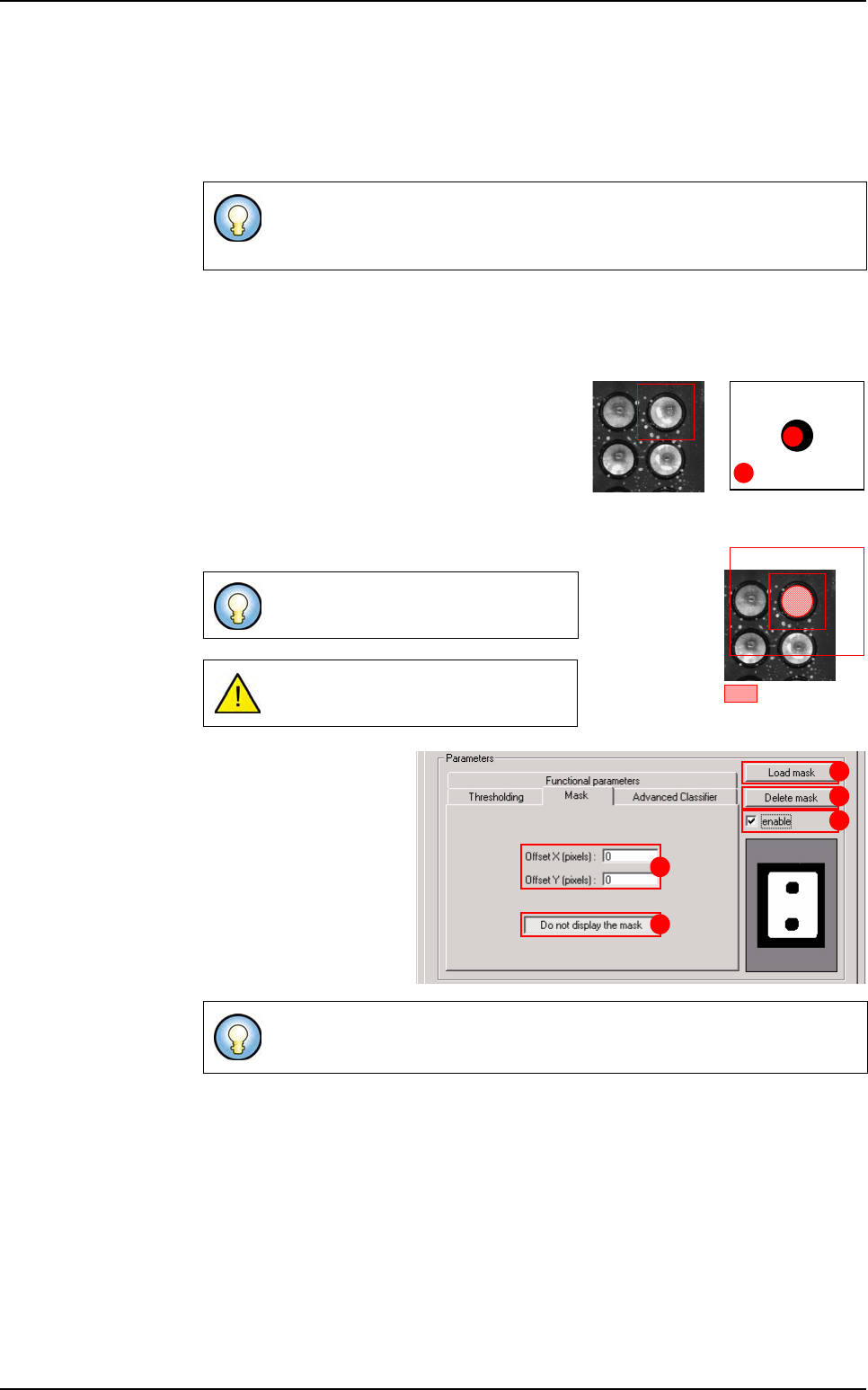 Parameters

Functional parameters

Thresholding

Mask

Advanced Classifier

Load mask

Delete mask

enable

Offset X (pixels) : 0

Offset Y (pixels) : 0

Do not display the mask