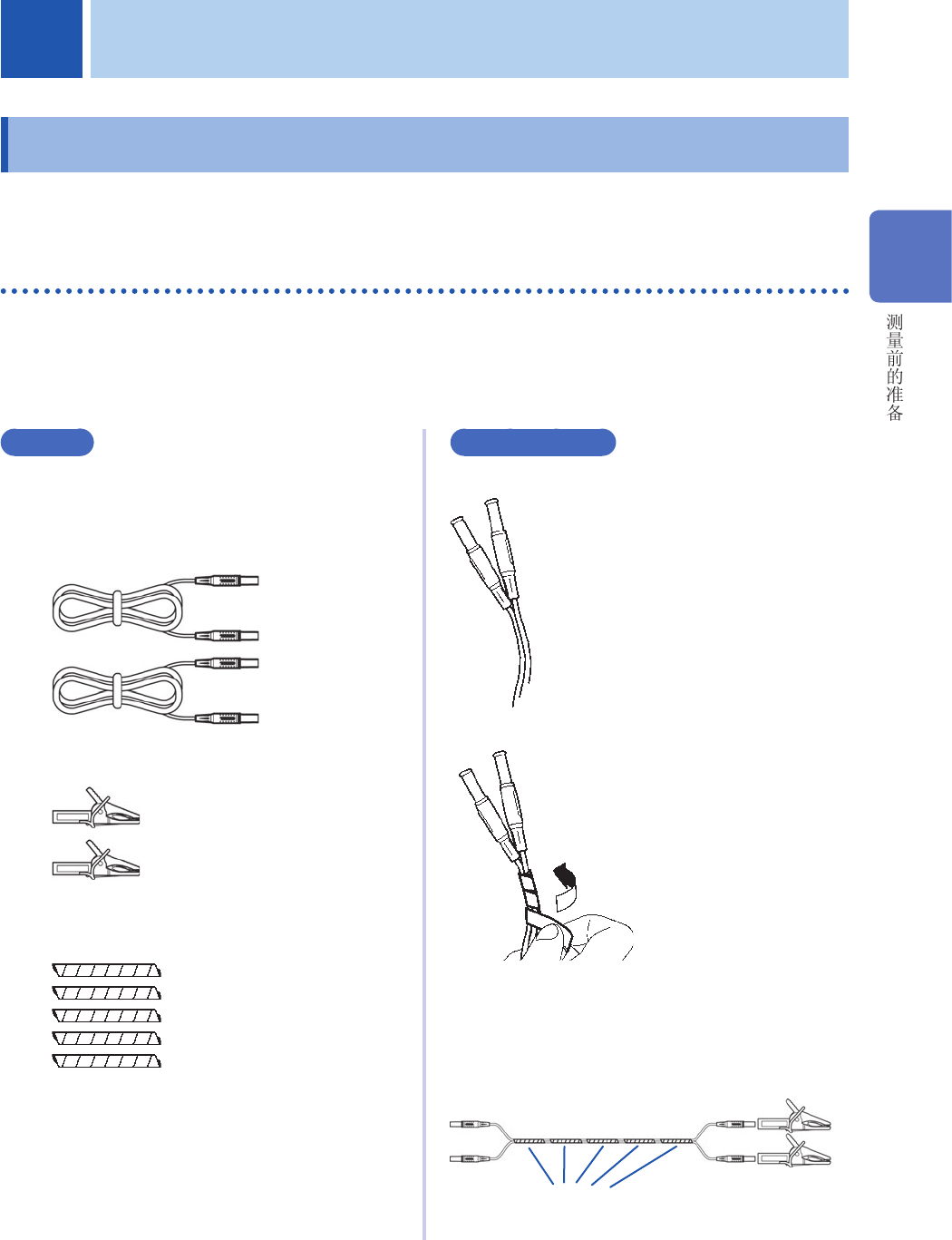 测量前的准备