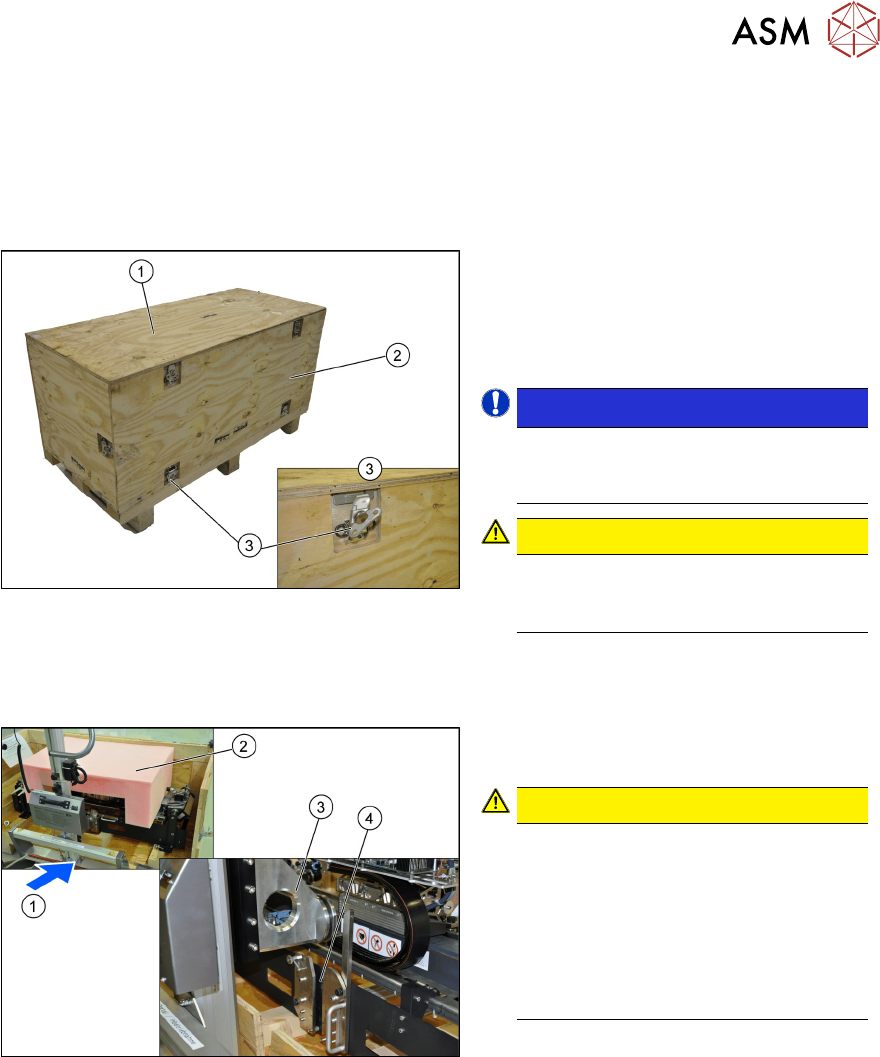 ASM

1
2
3
3

2
3
4
1