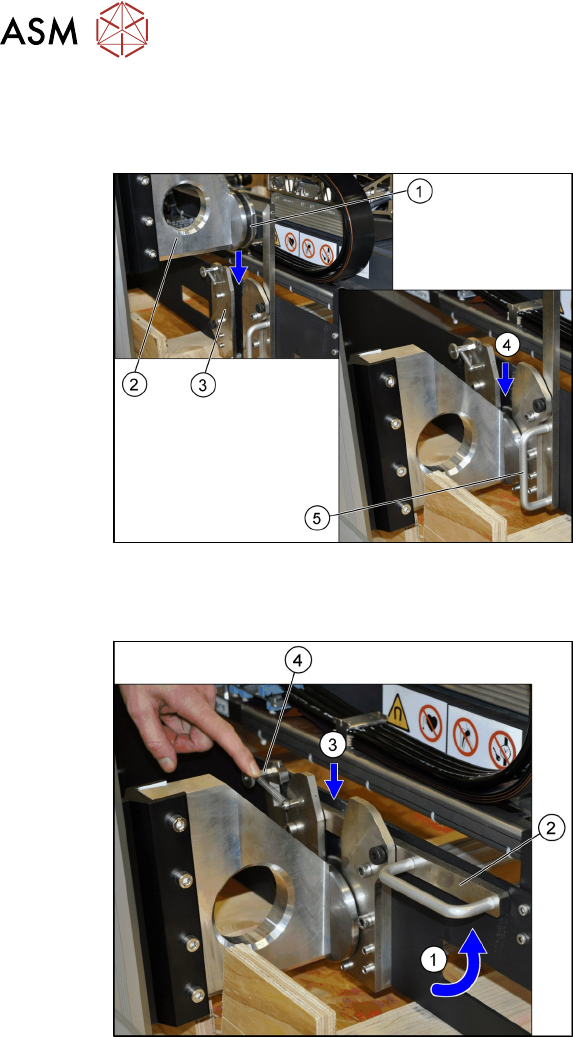 ASM

1
2
3
4
5

4
3
2
1