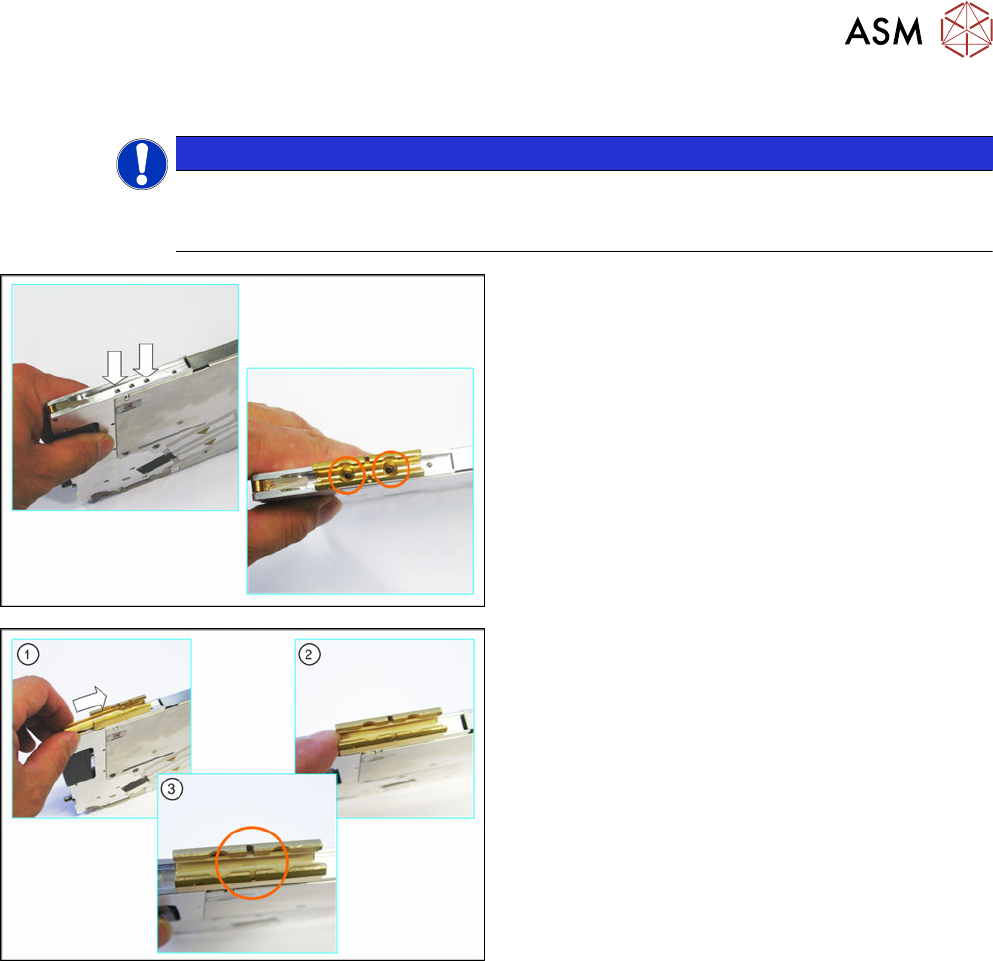 ASM

①

②

③