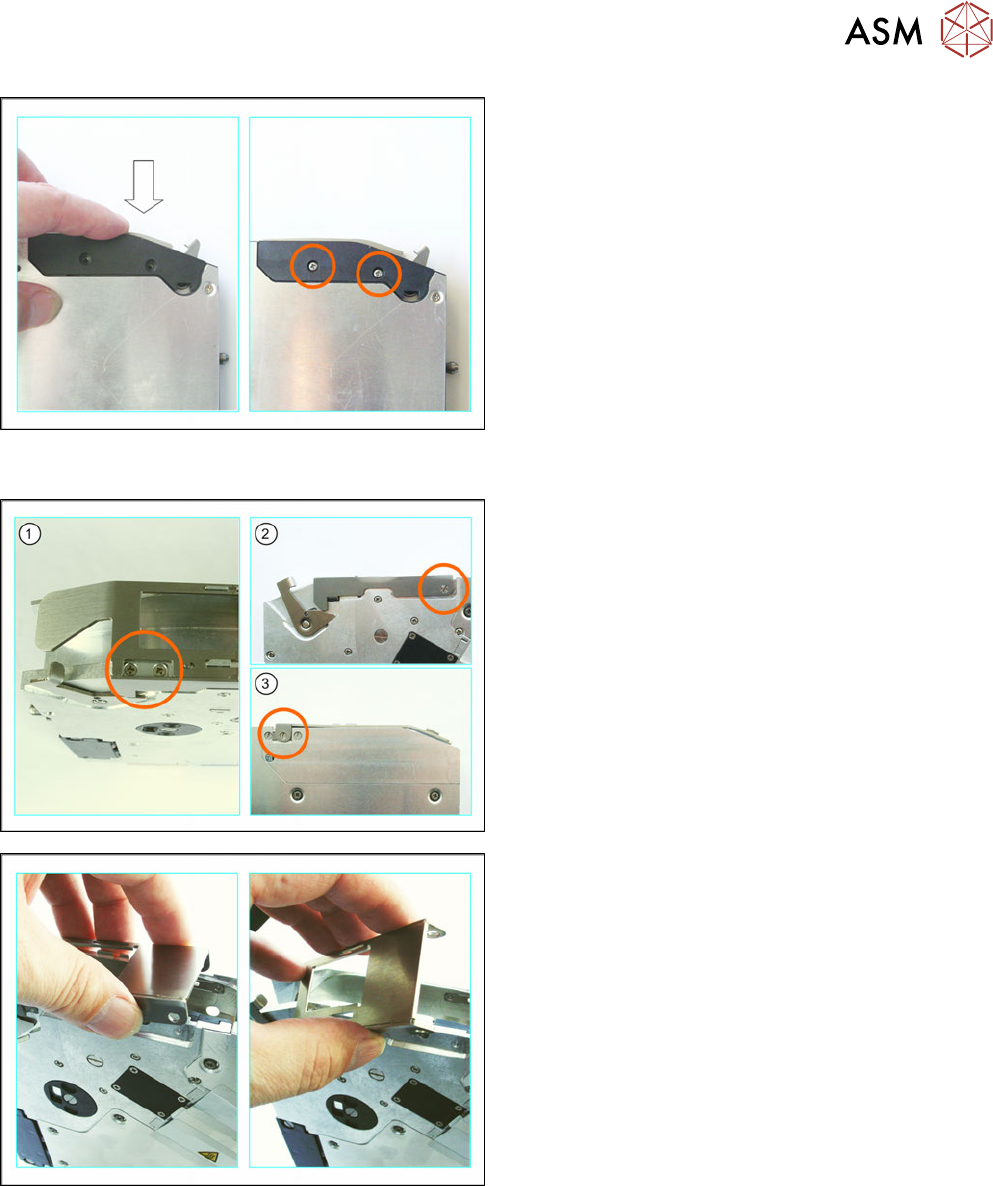 ASM

1

2

3