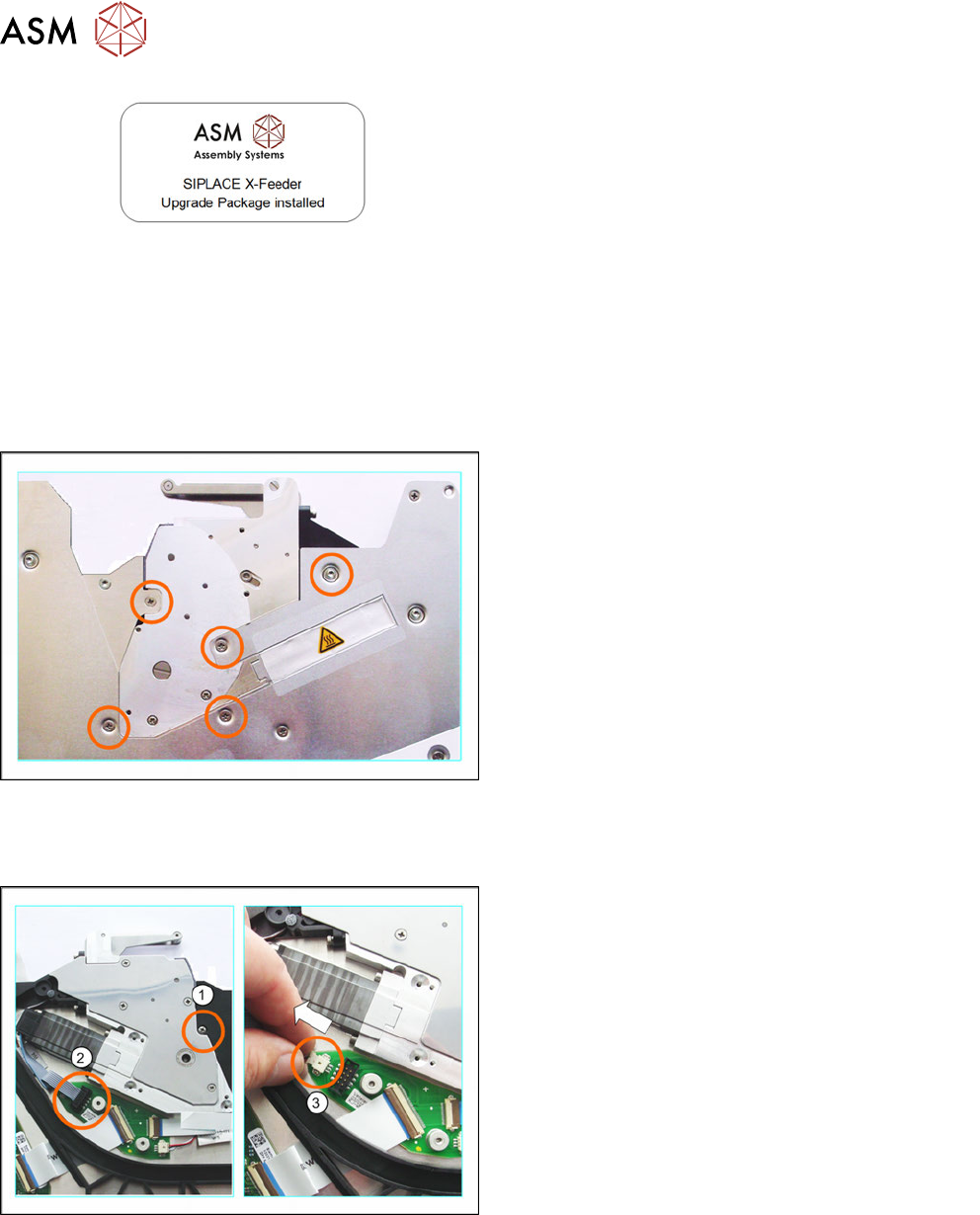 ASM

ASM
Assembly Systems
SIPLACE X-Feeder
Upgrade Package installed

1
2
3