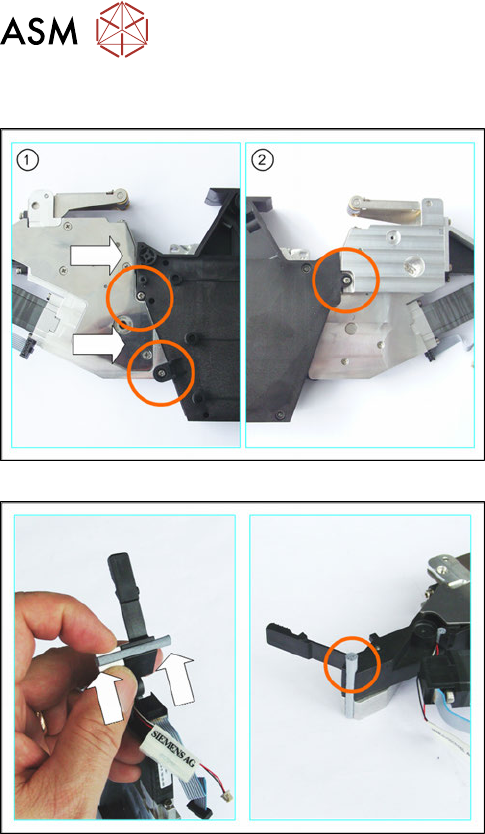 ASM

1

2

SIEMENS AG