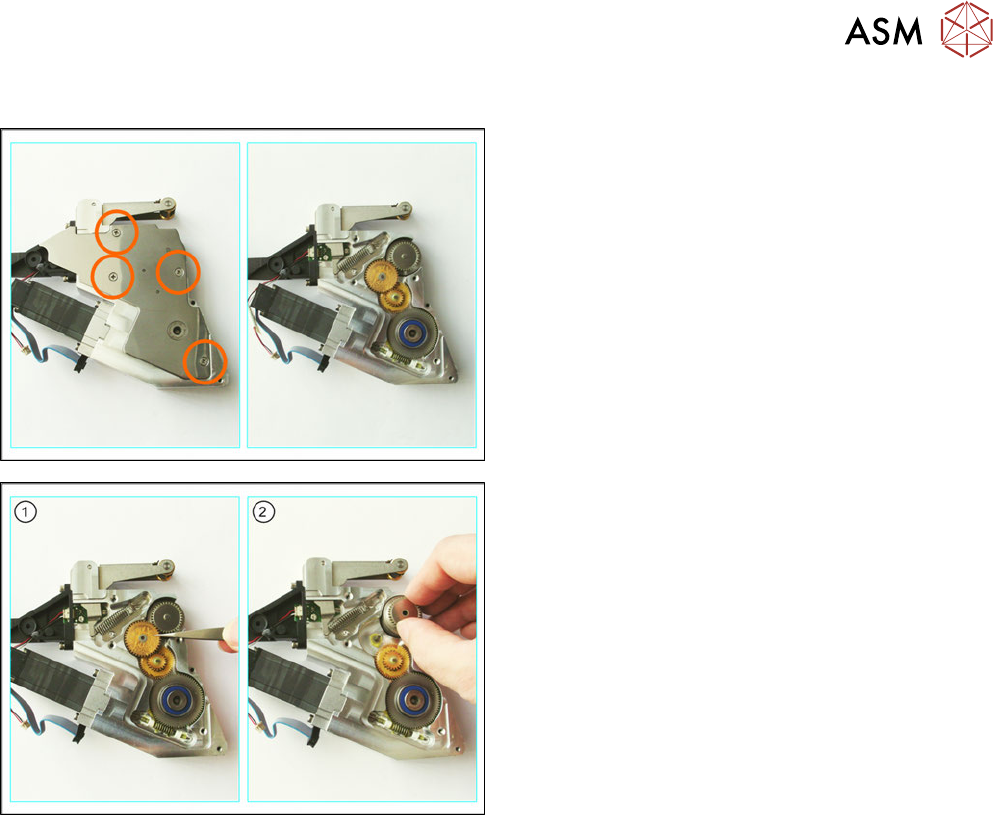 ASM

1

2