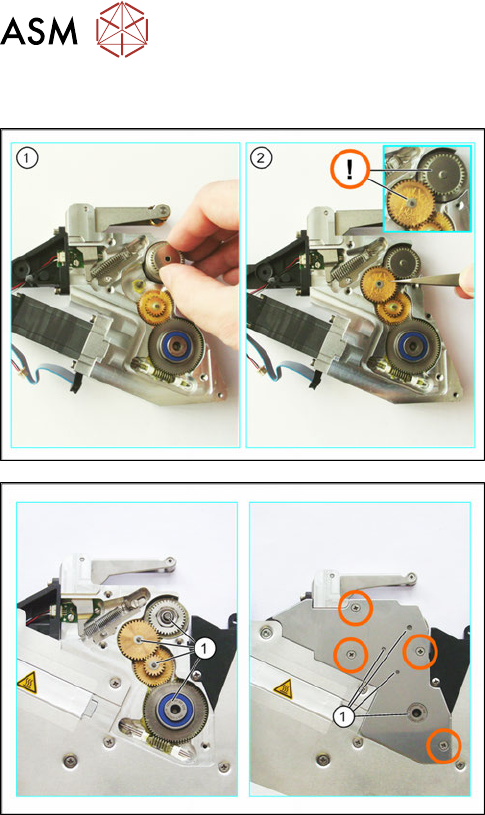 ASM

1

2

!

1

1