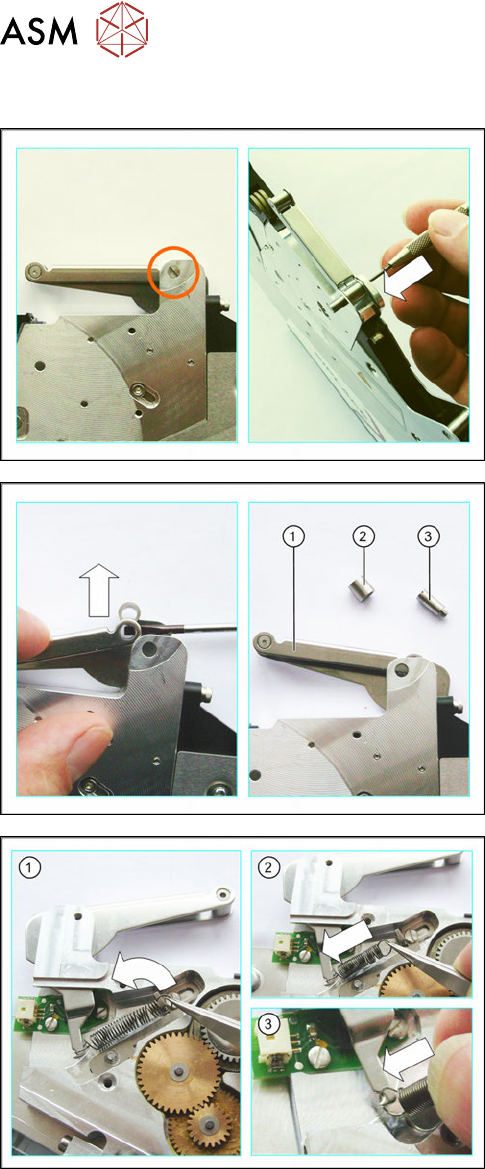 ASM

1 2 3

1

2

3