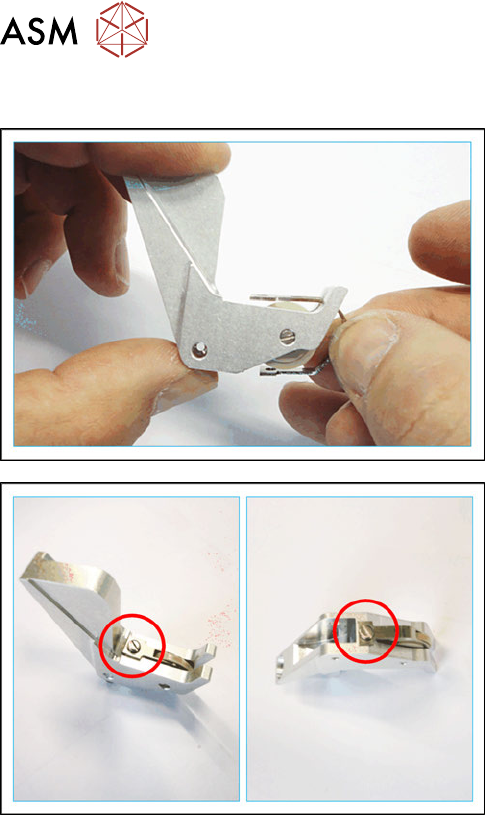 ASM