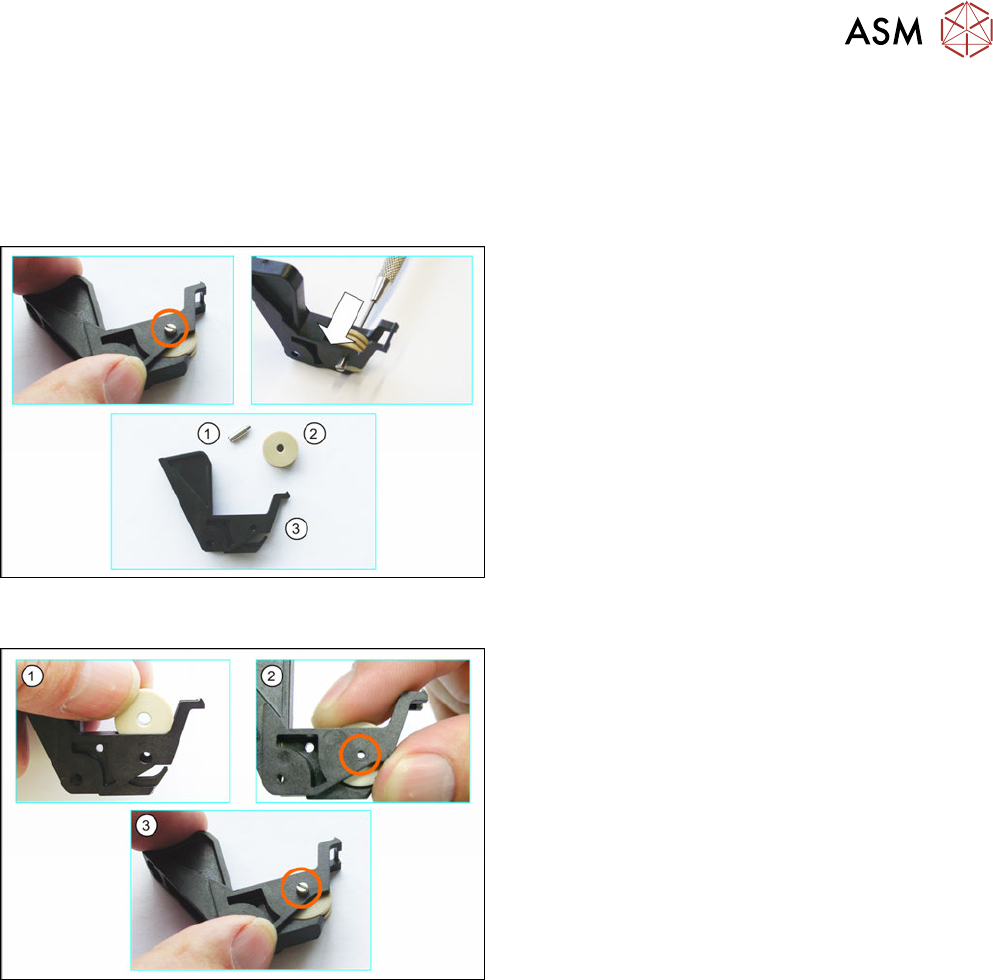 ASM

1
2
3

1
2
3