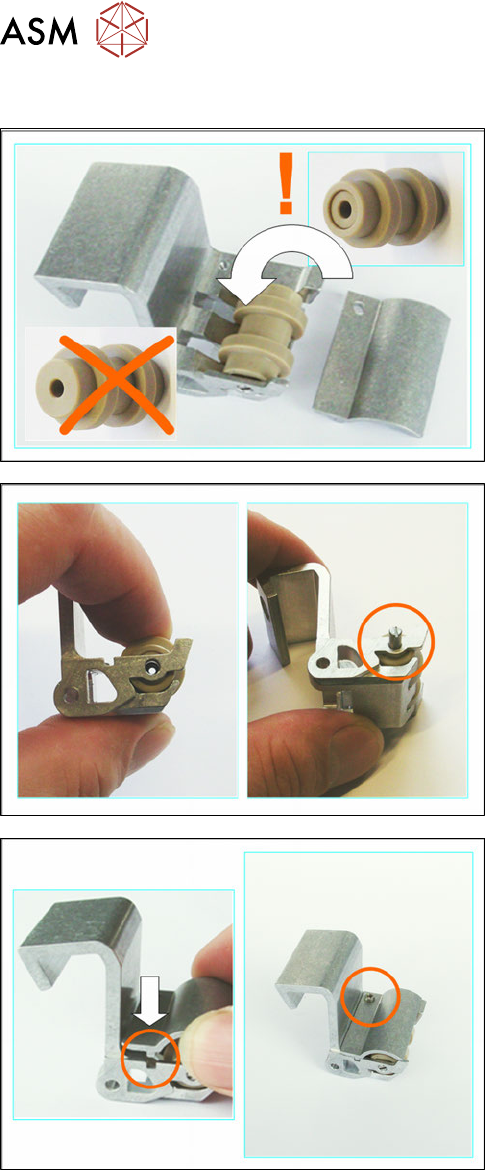 ASM

!