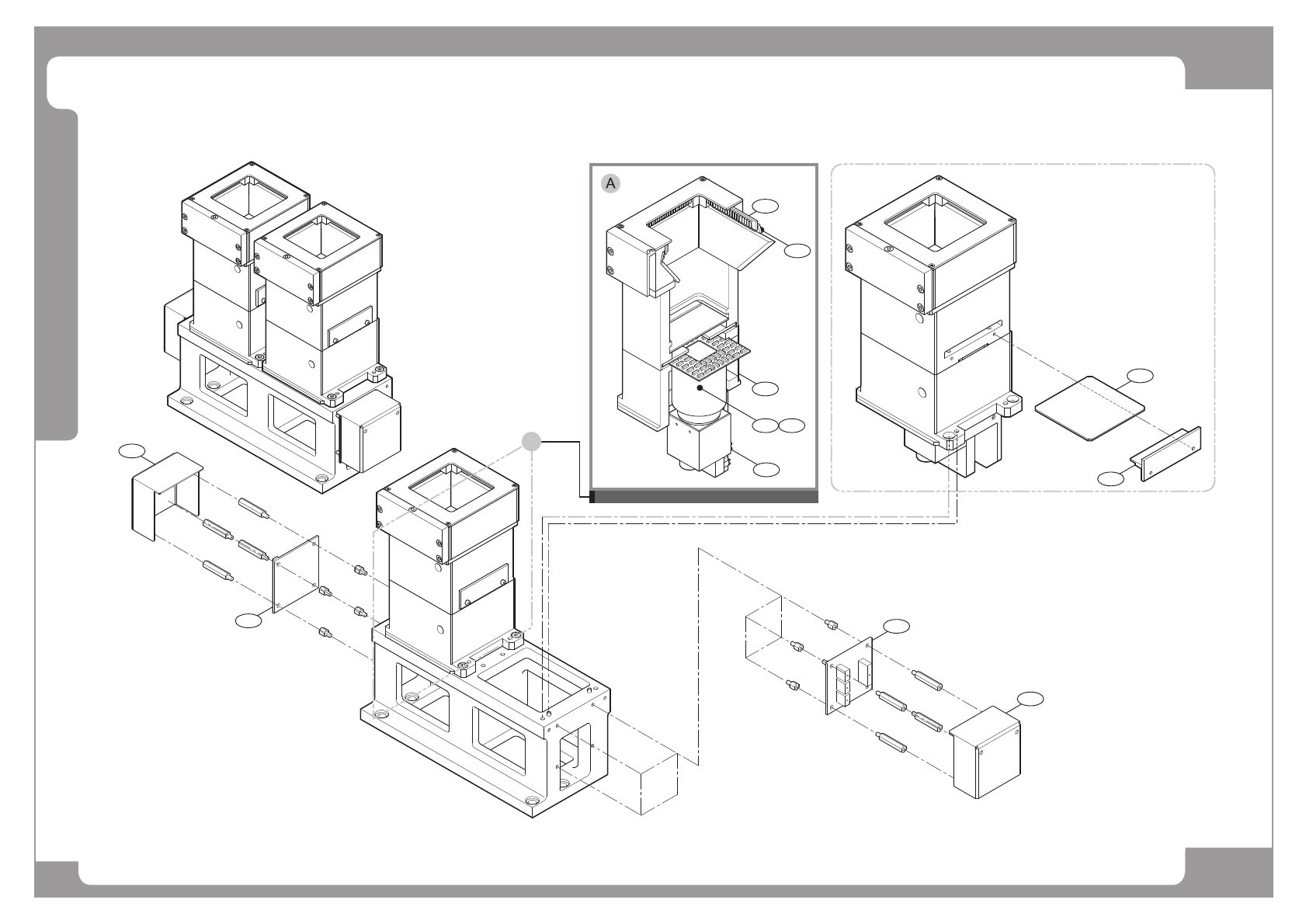 A