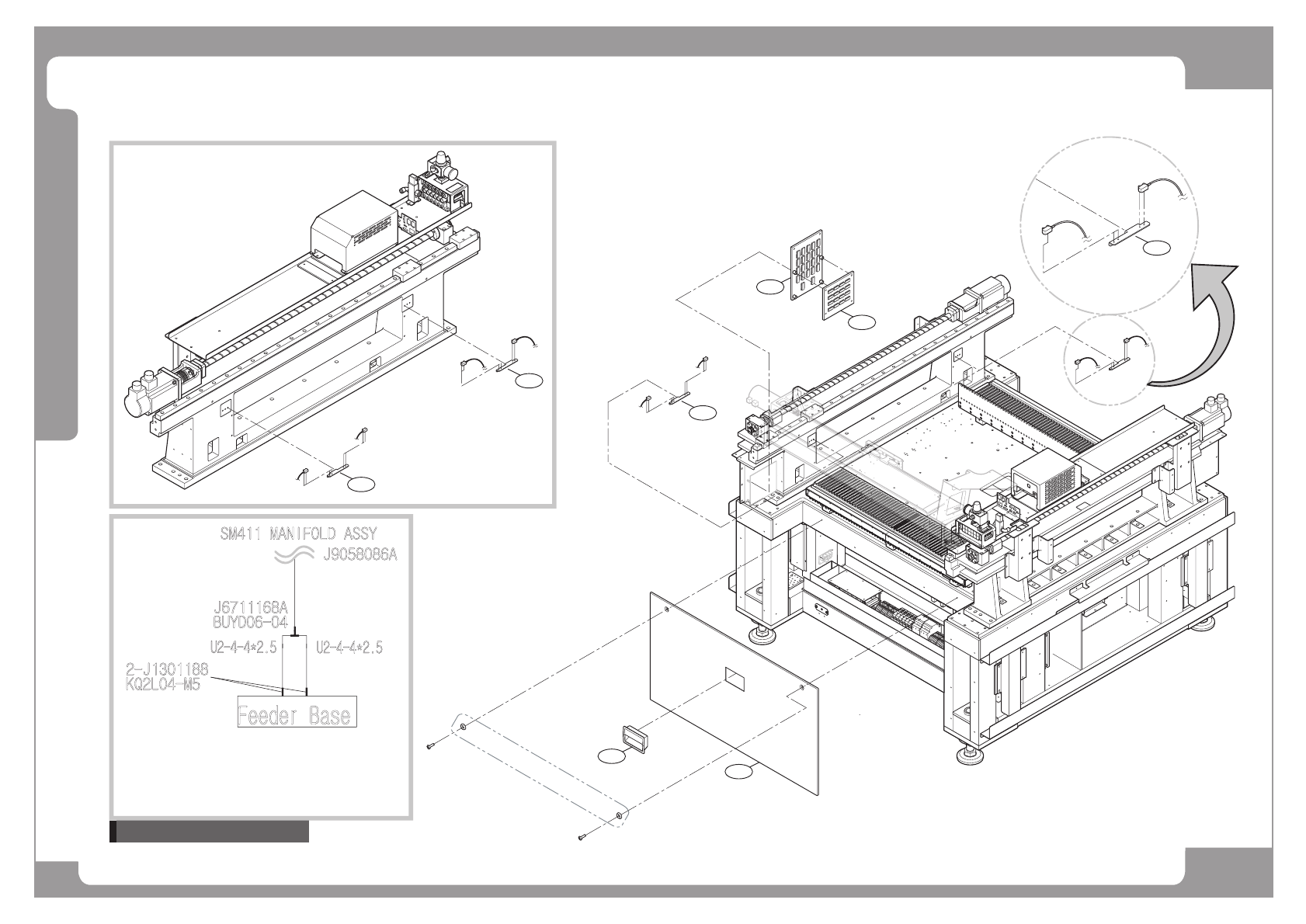 SM411 MANIFOLD ASSY
J9058086A
J6711168A
BUYD06-04
U2-4-4*2.5
U2-4-4*2.5
2-J1301188
KQ2L04-M5
Feeder Base