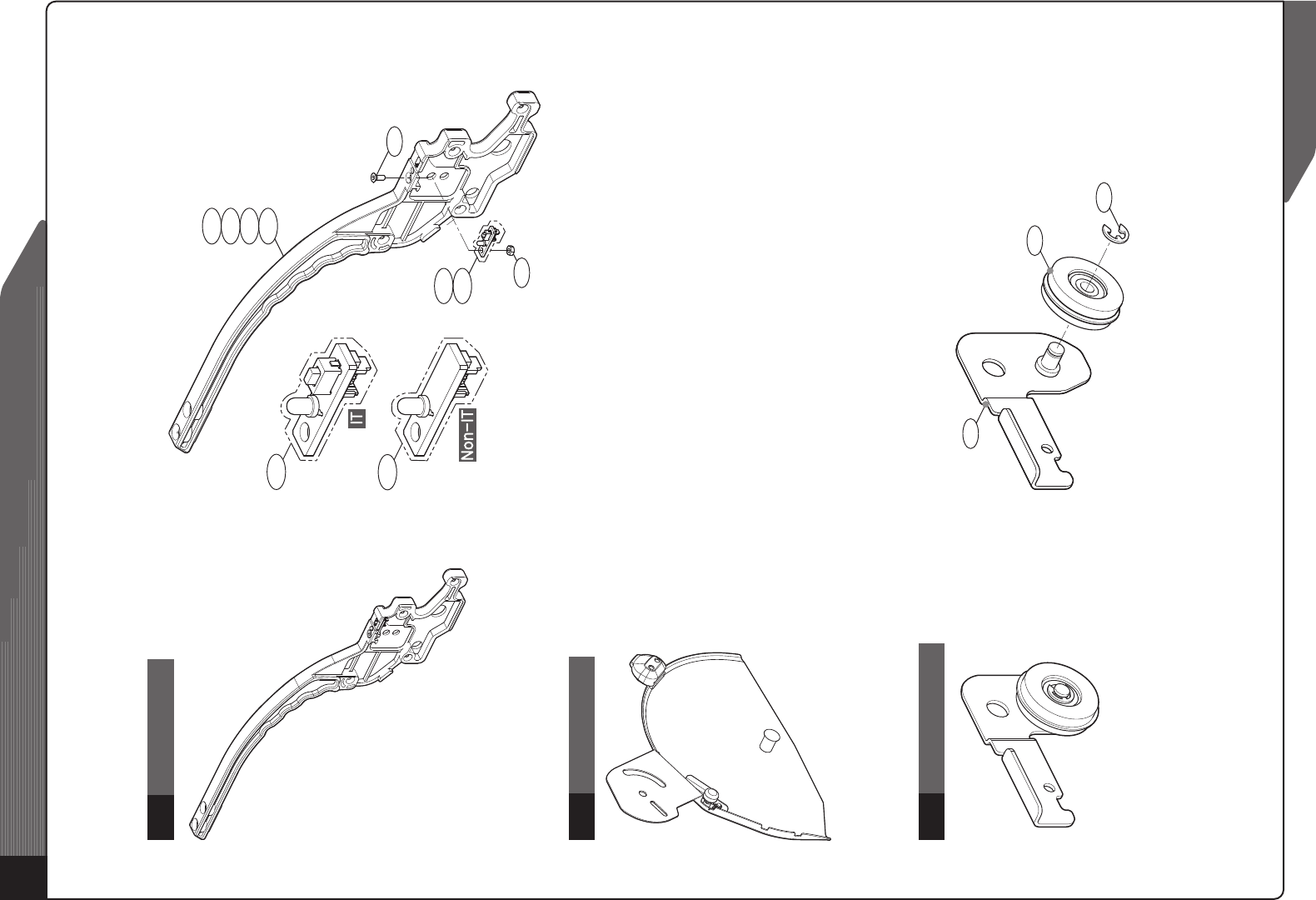 IT

Non-IT