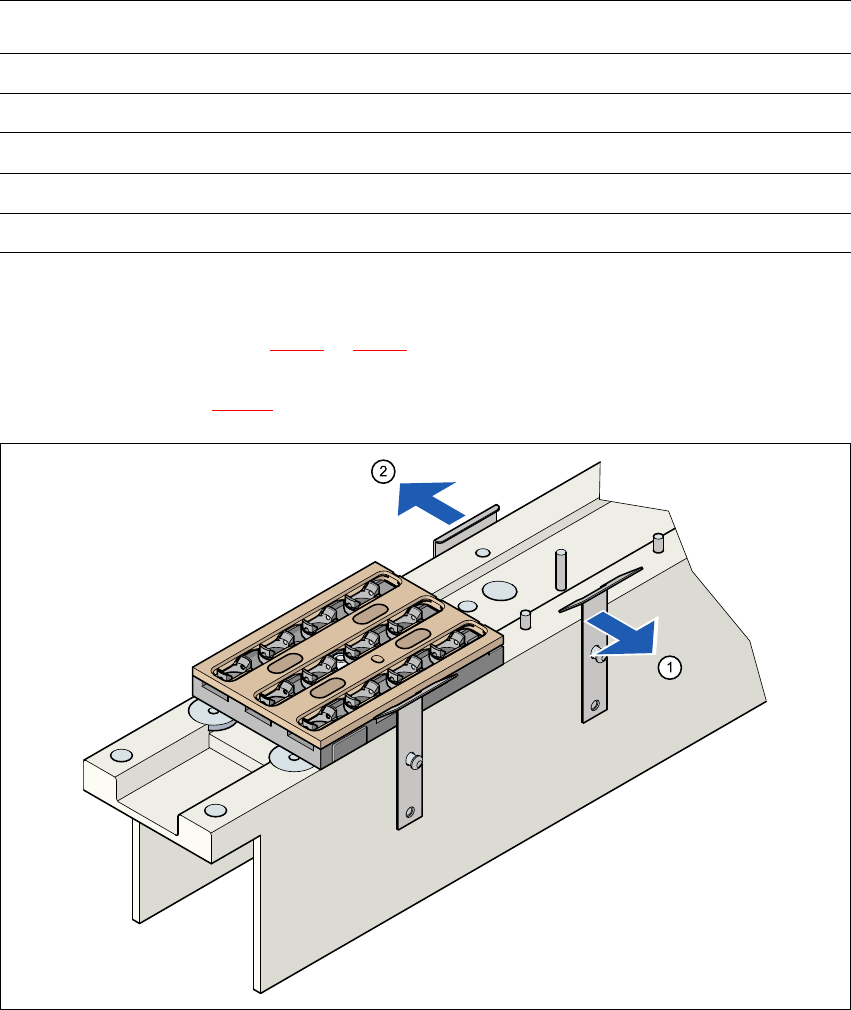 2

1