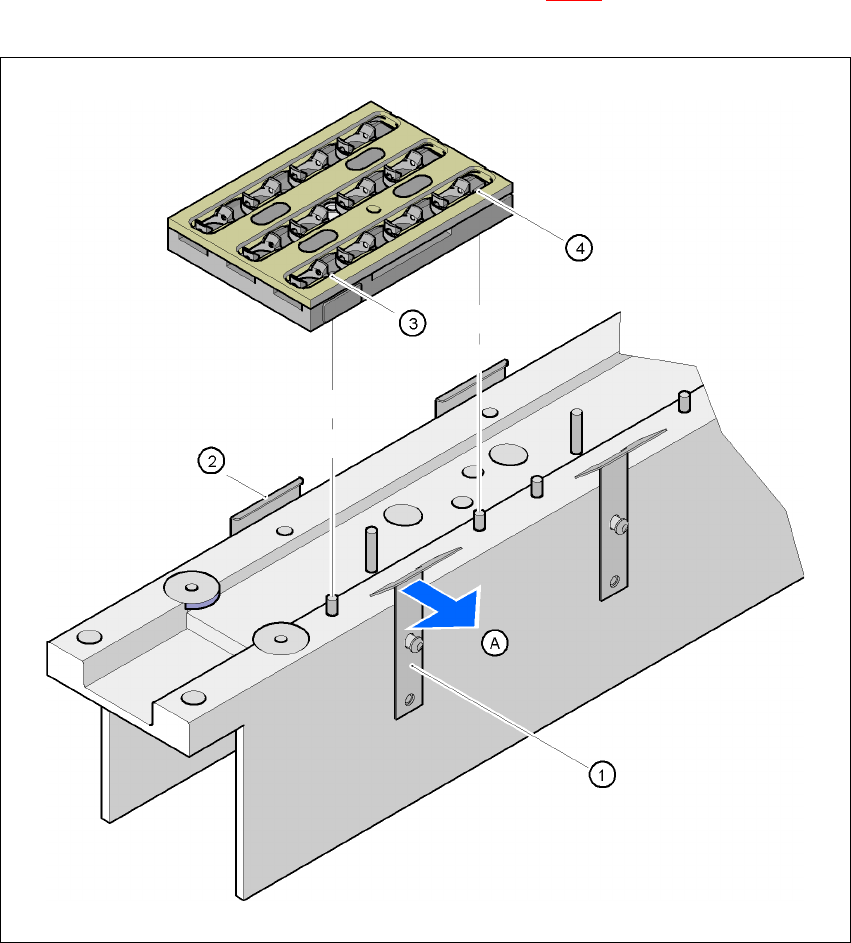 4

3

2

A

1