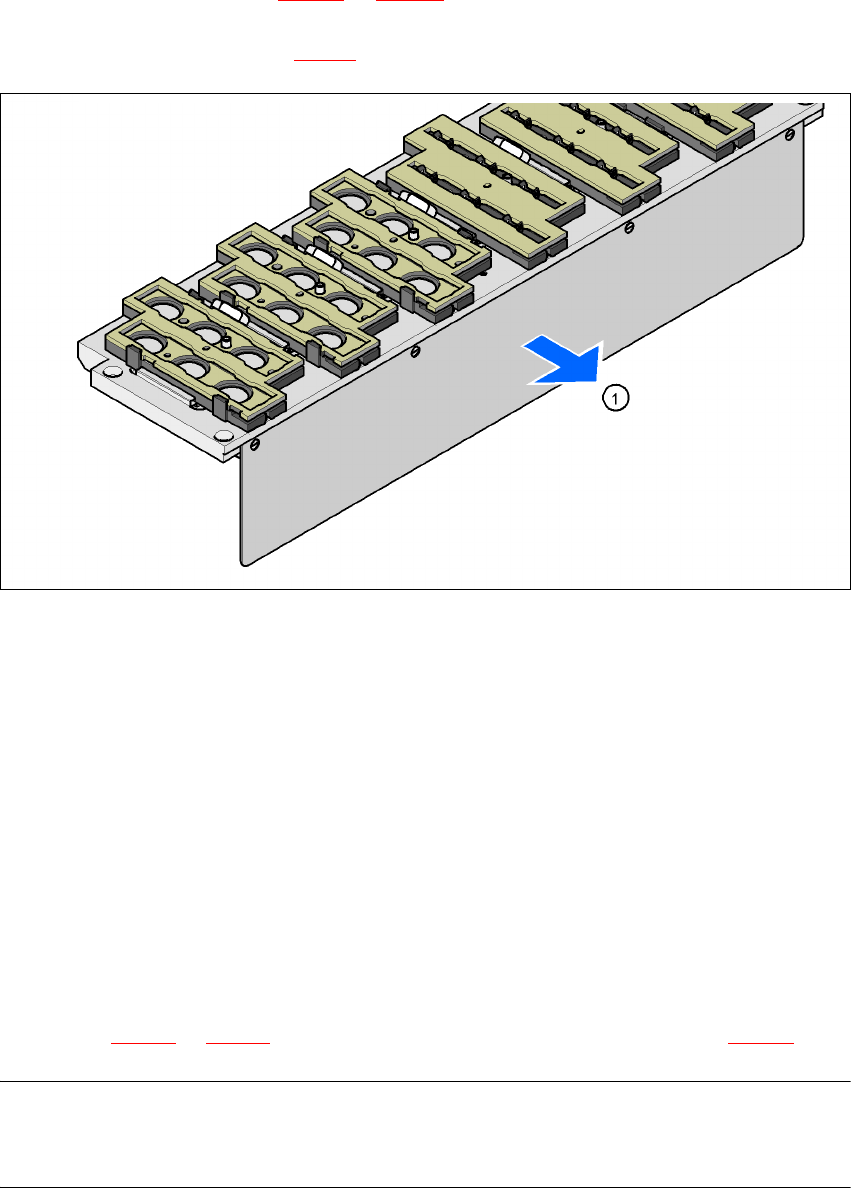 1