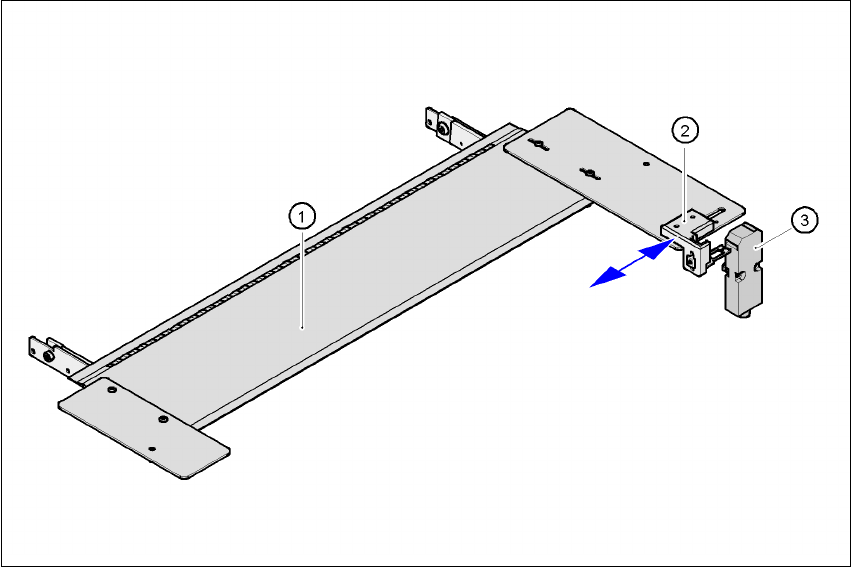 1
2
3