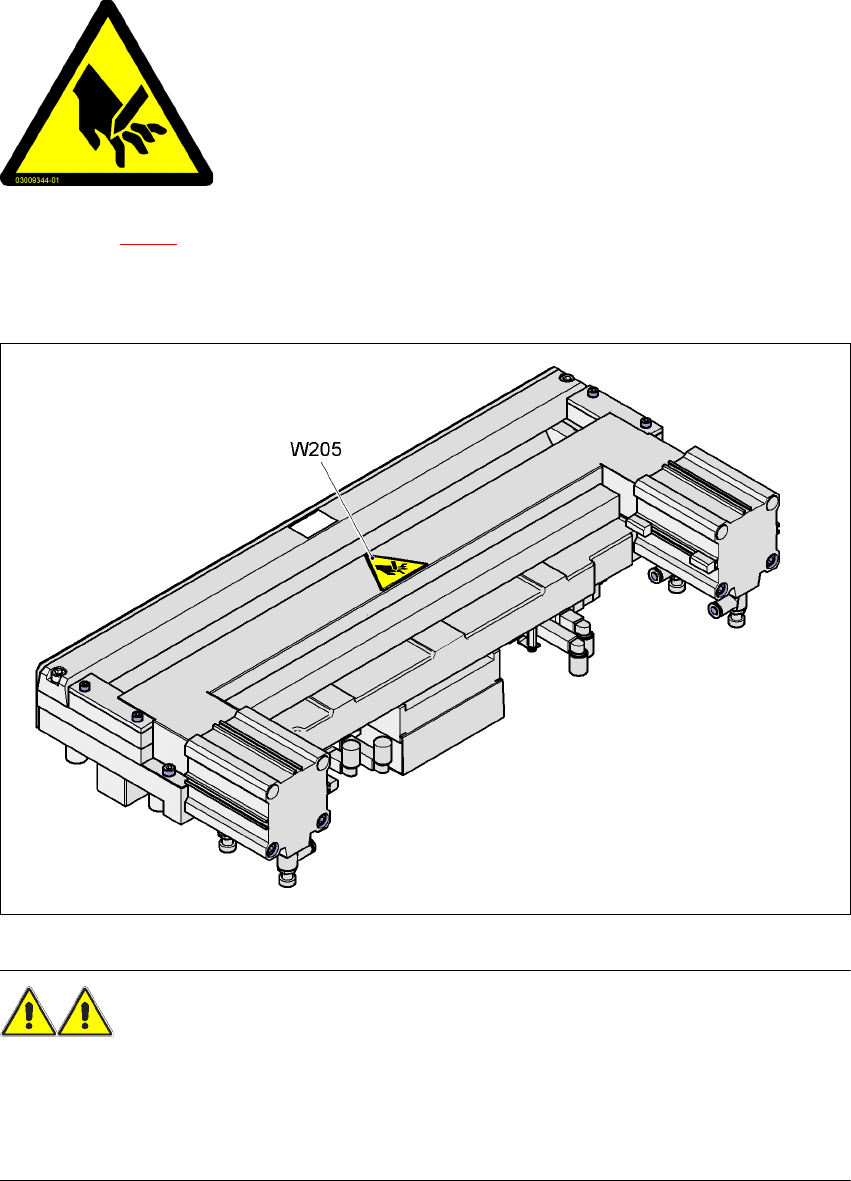 03009344-01

W205