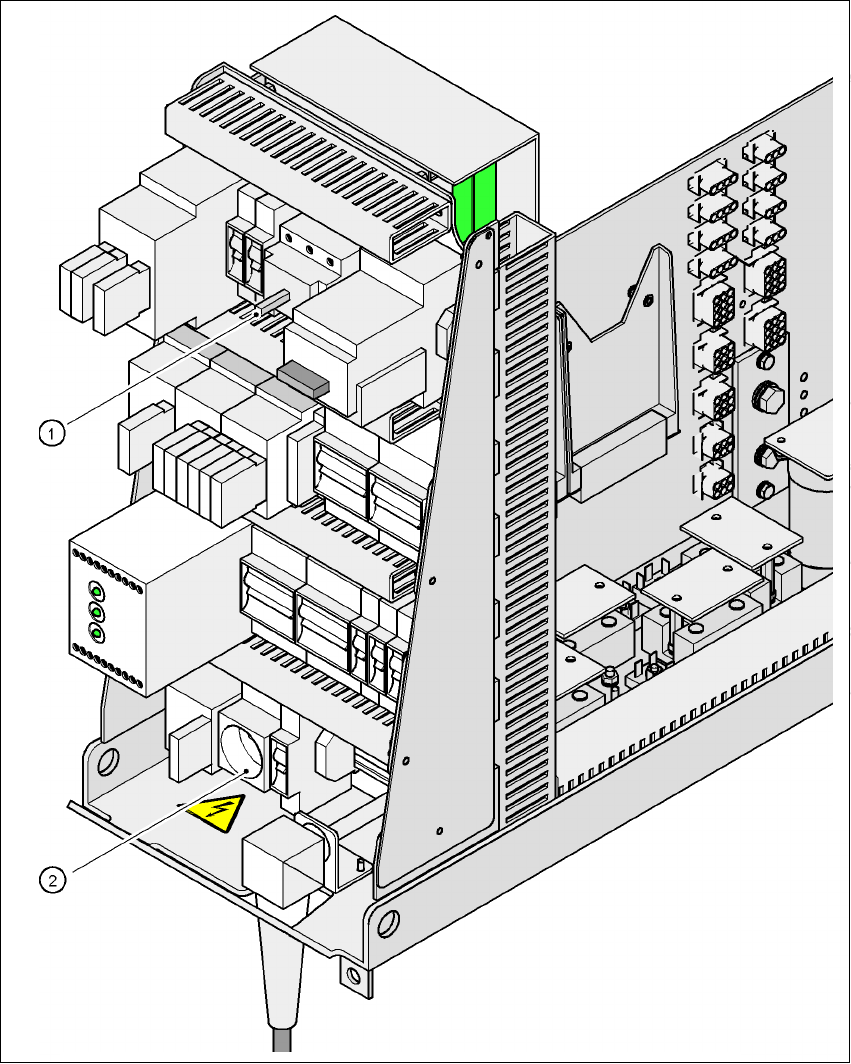 1

2