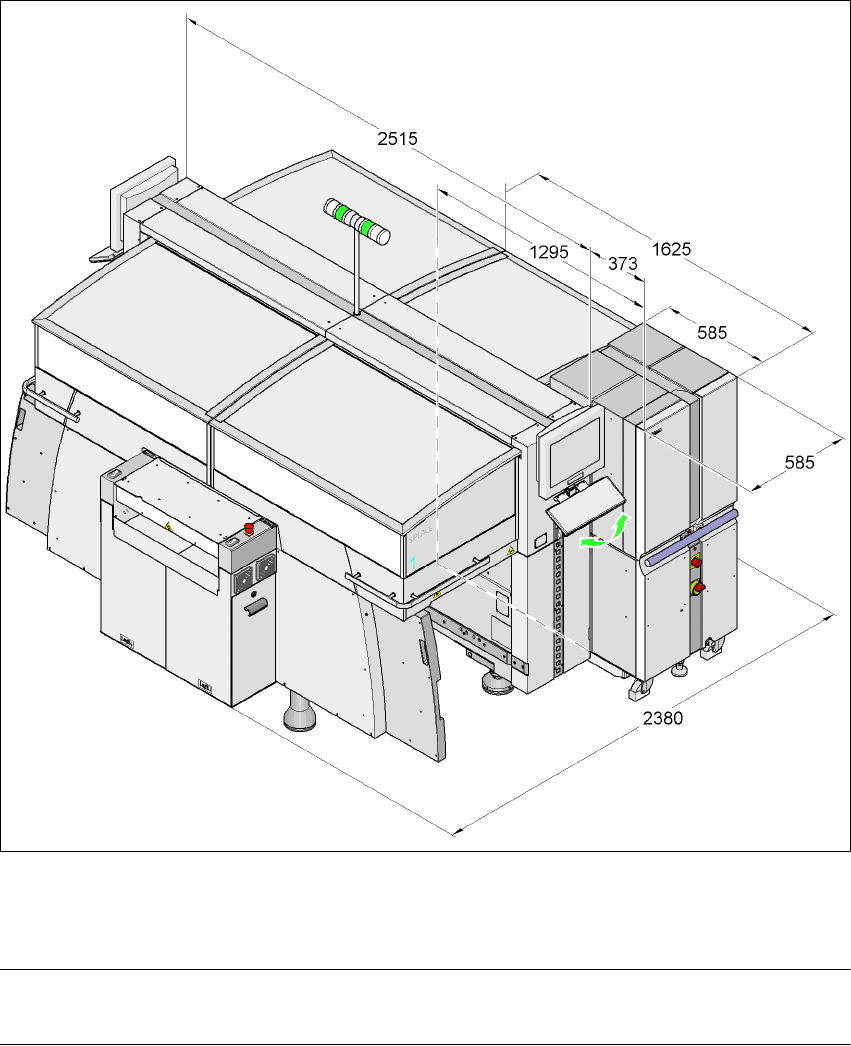 2515

1295

373

1625

585

585

2380