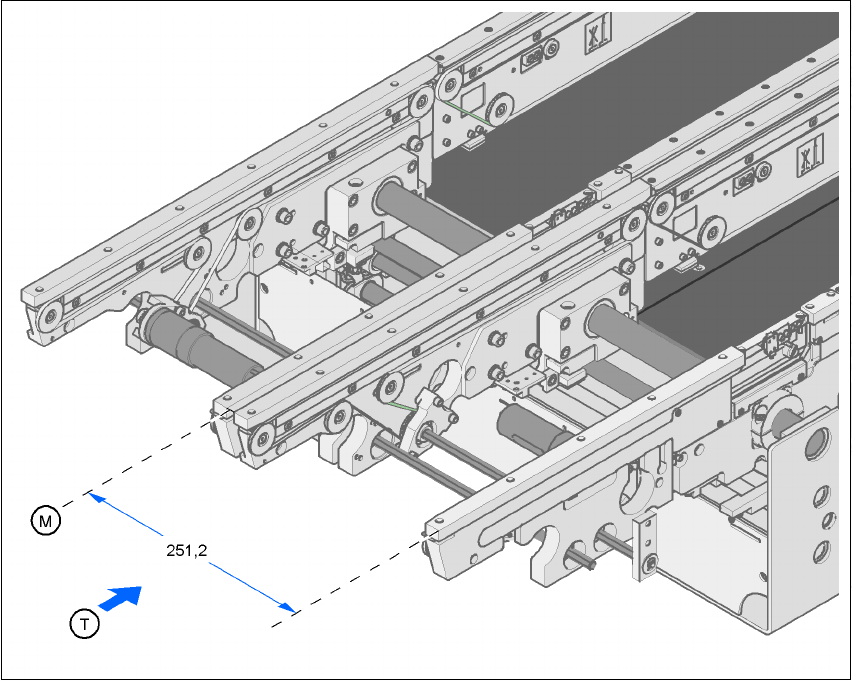 M

251,2

T