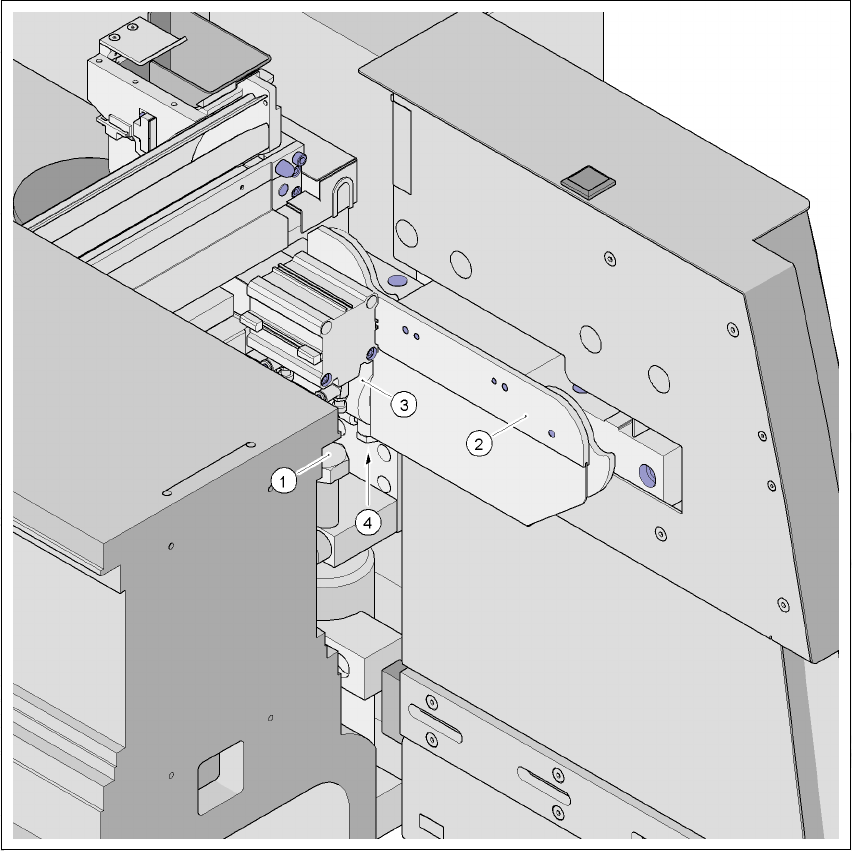 3
2
1
4