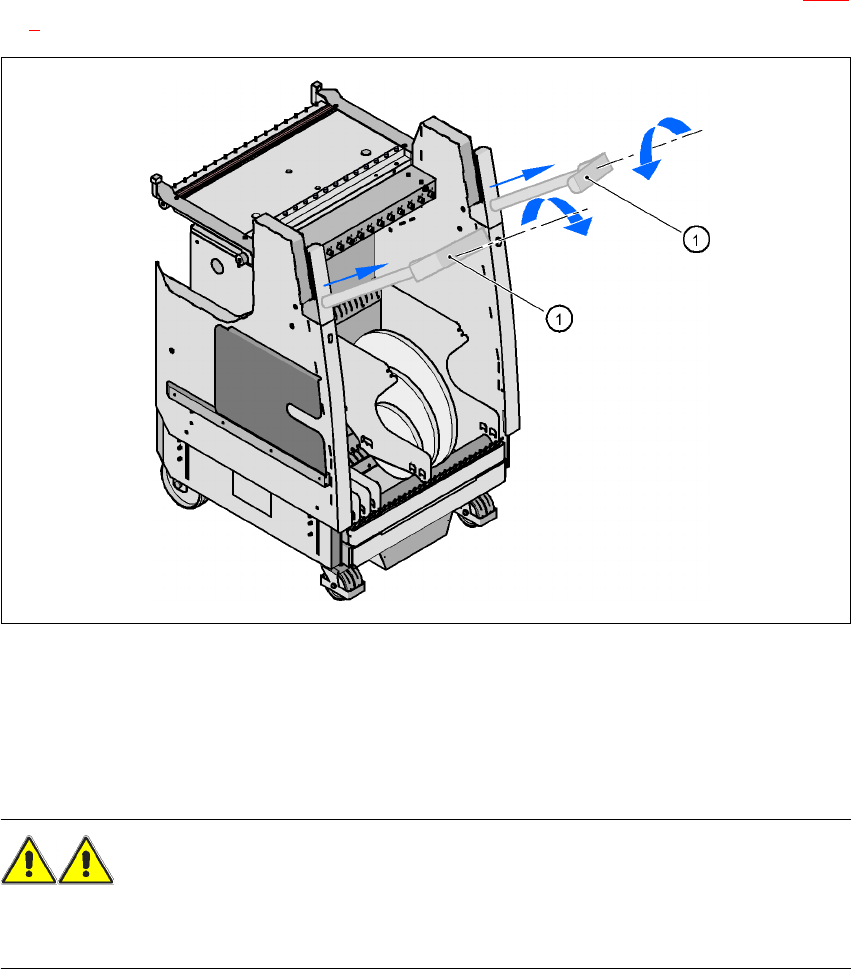 1

1