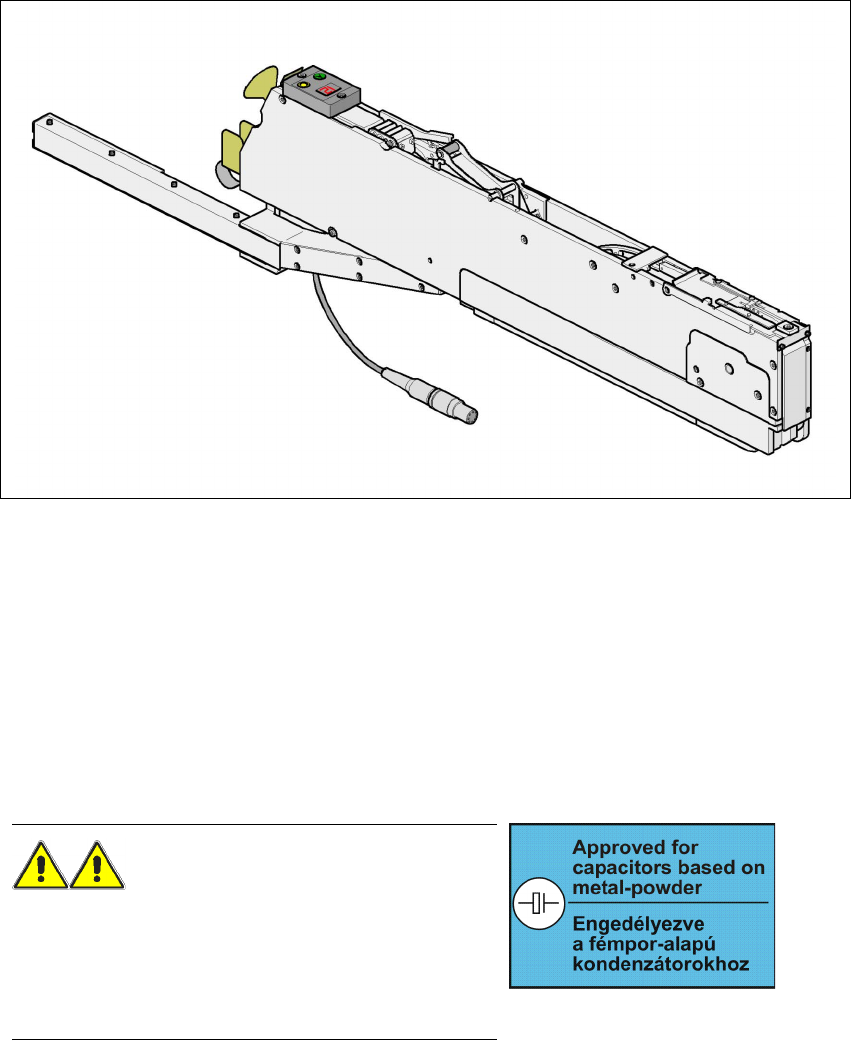 Approved for capacitors based on metal-powder

Engedélyezve a fémpor-alapú kondenzátorokhoz