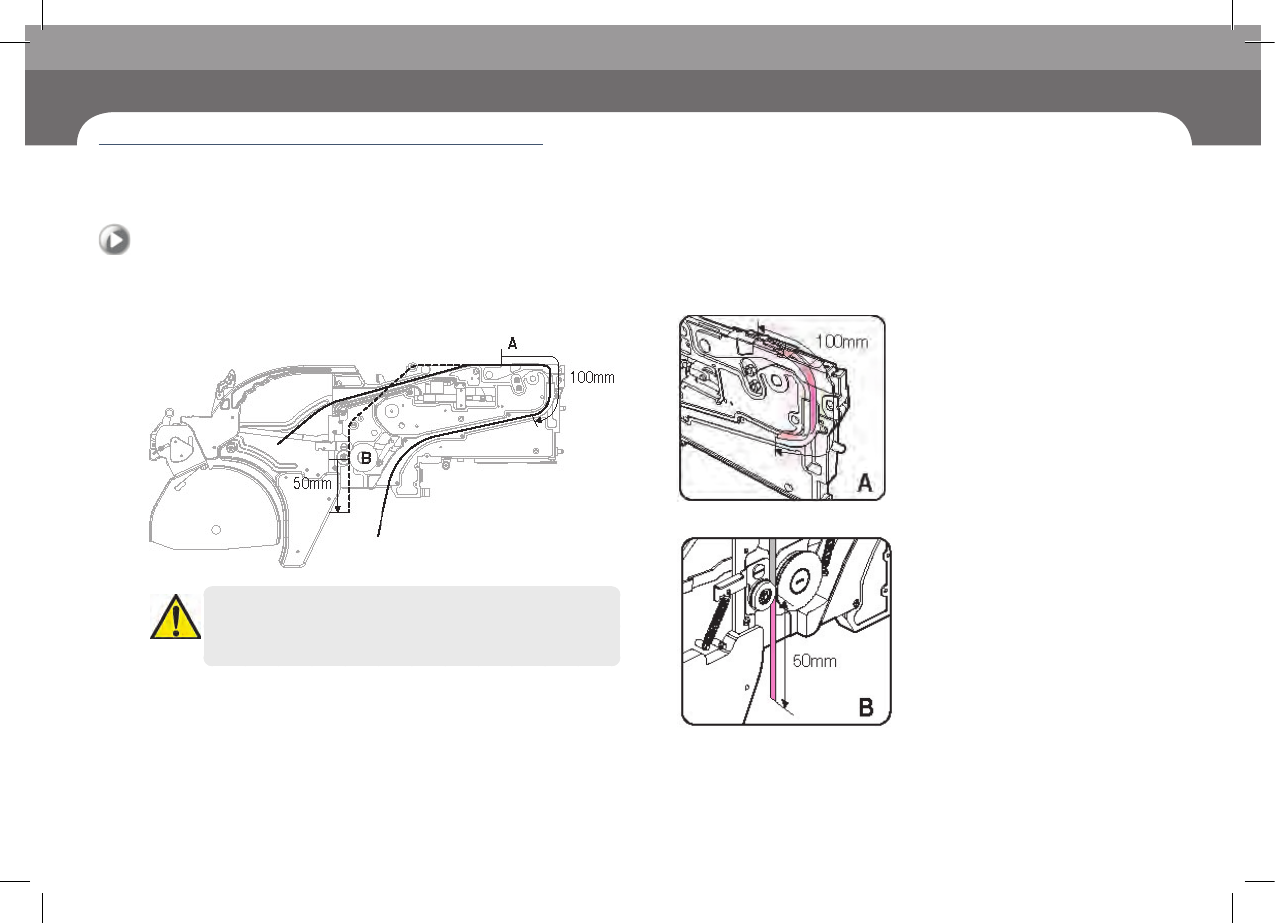 A

100mm

B

50mm

100mm

A

50mm

B