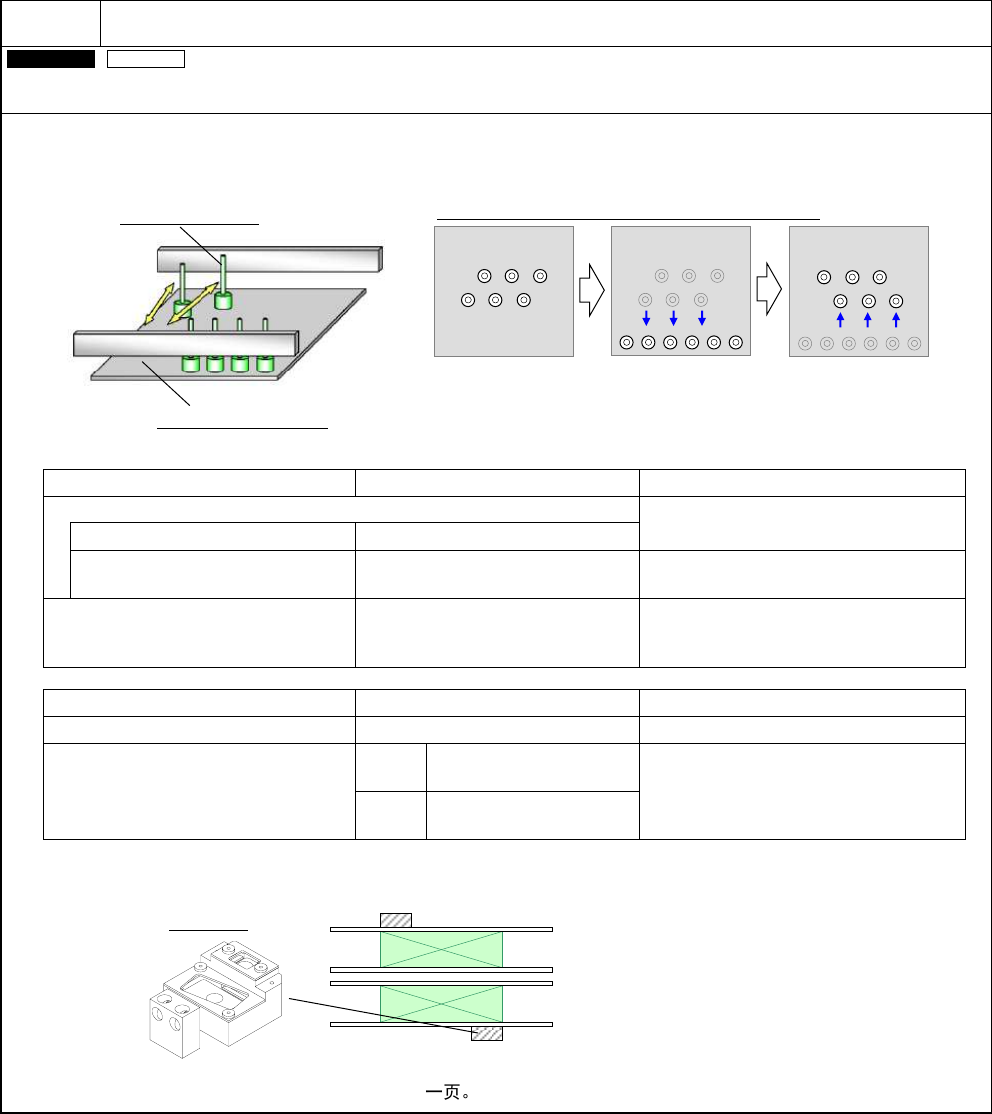 一页。