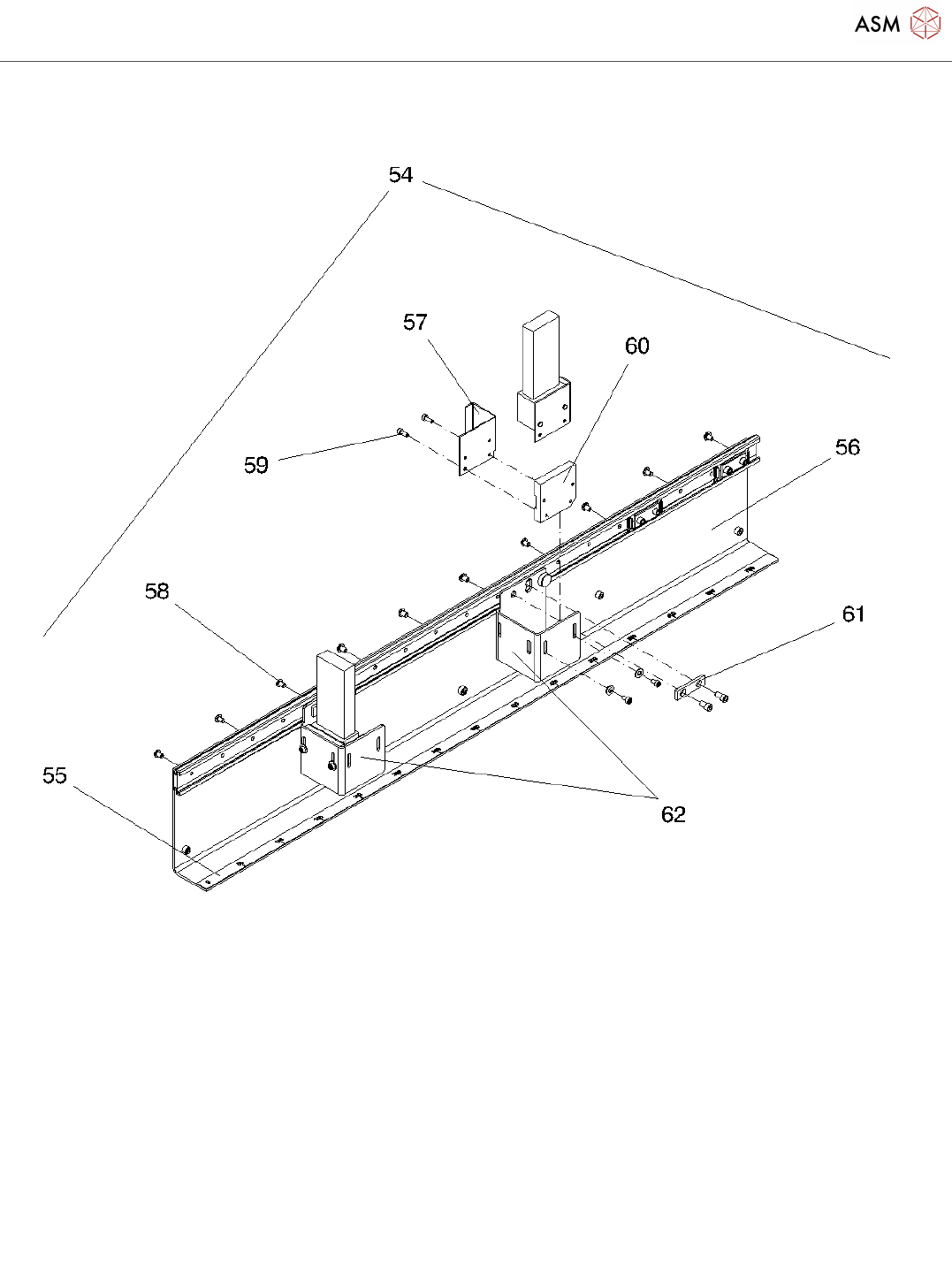 ASM

54

57

60

59

56

58

61

55

62