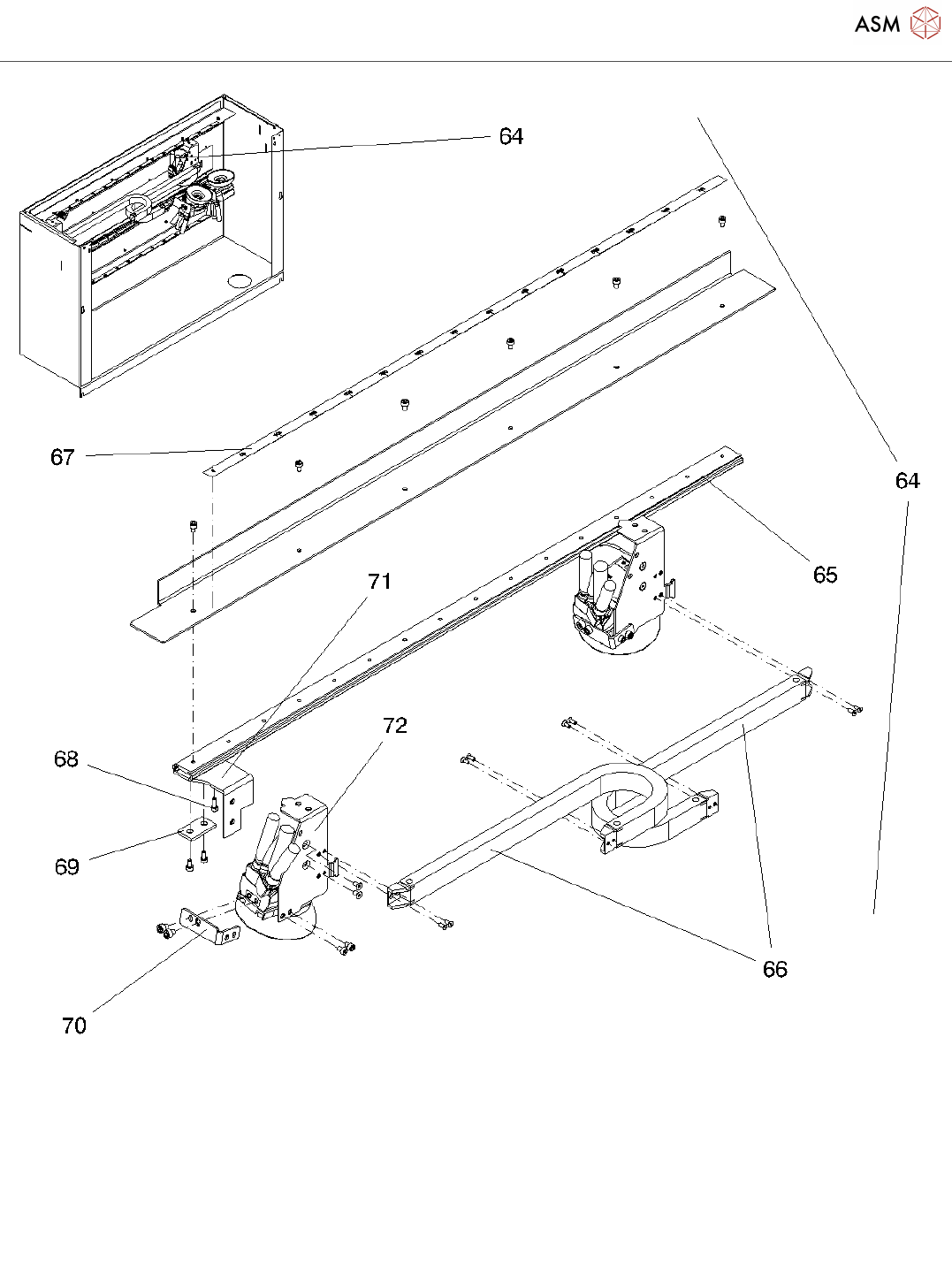 ASM

64

67

64

65

71

72

68

69

66

70