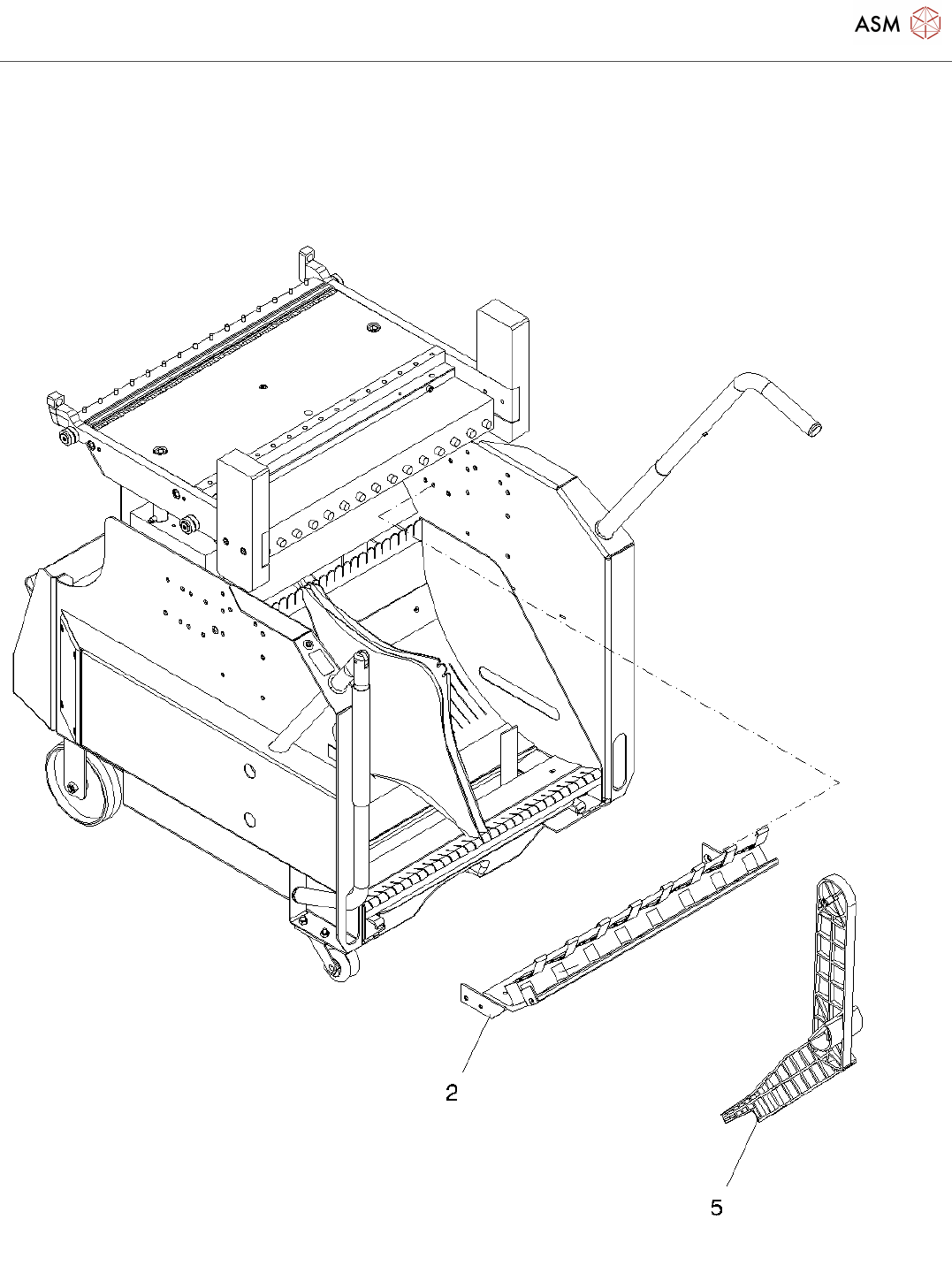 ASM

2

5