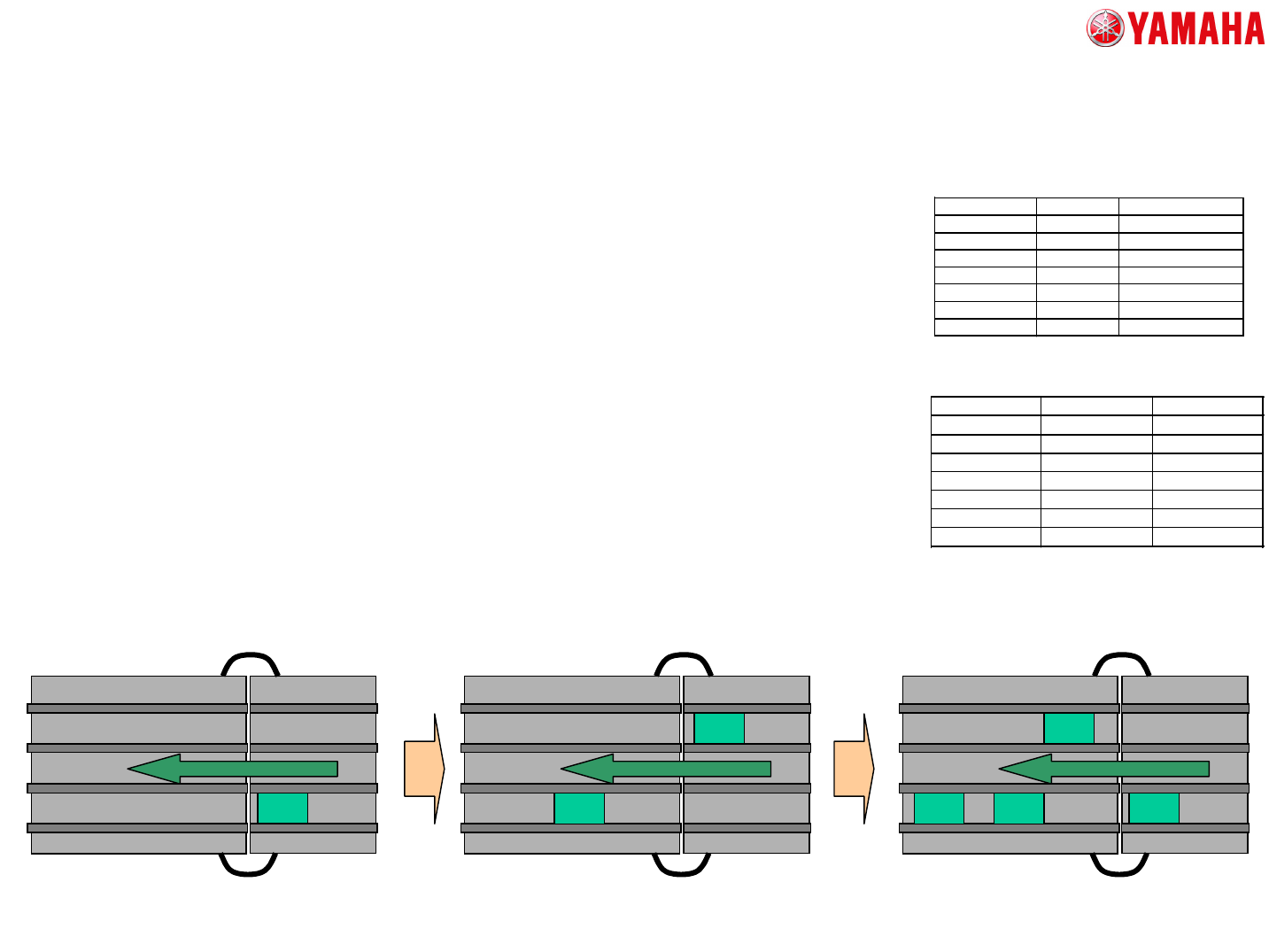 YAMAHA