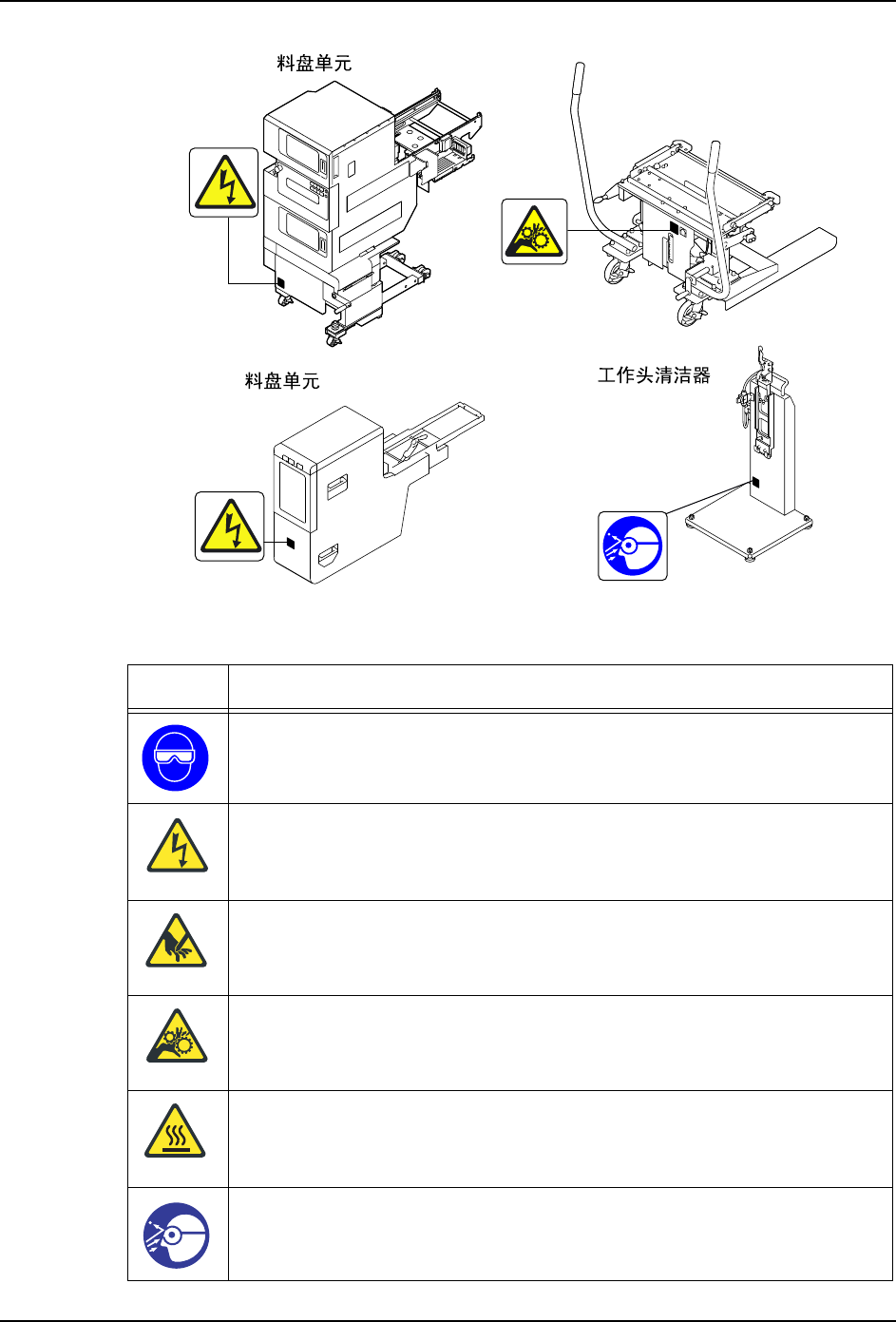 料盘单元

料盘单元

工作头清洁器