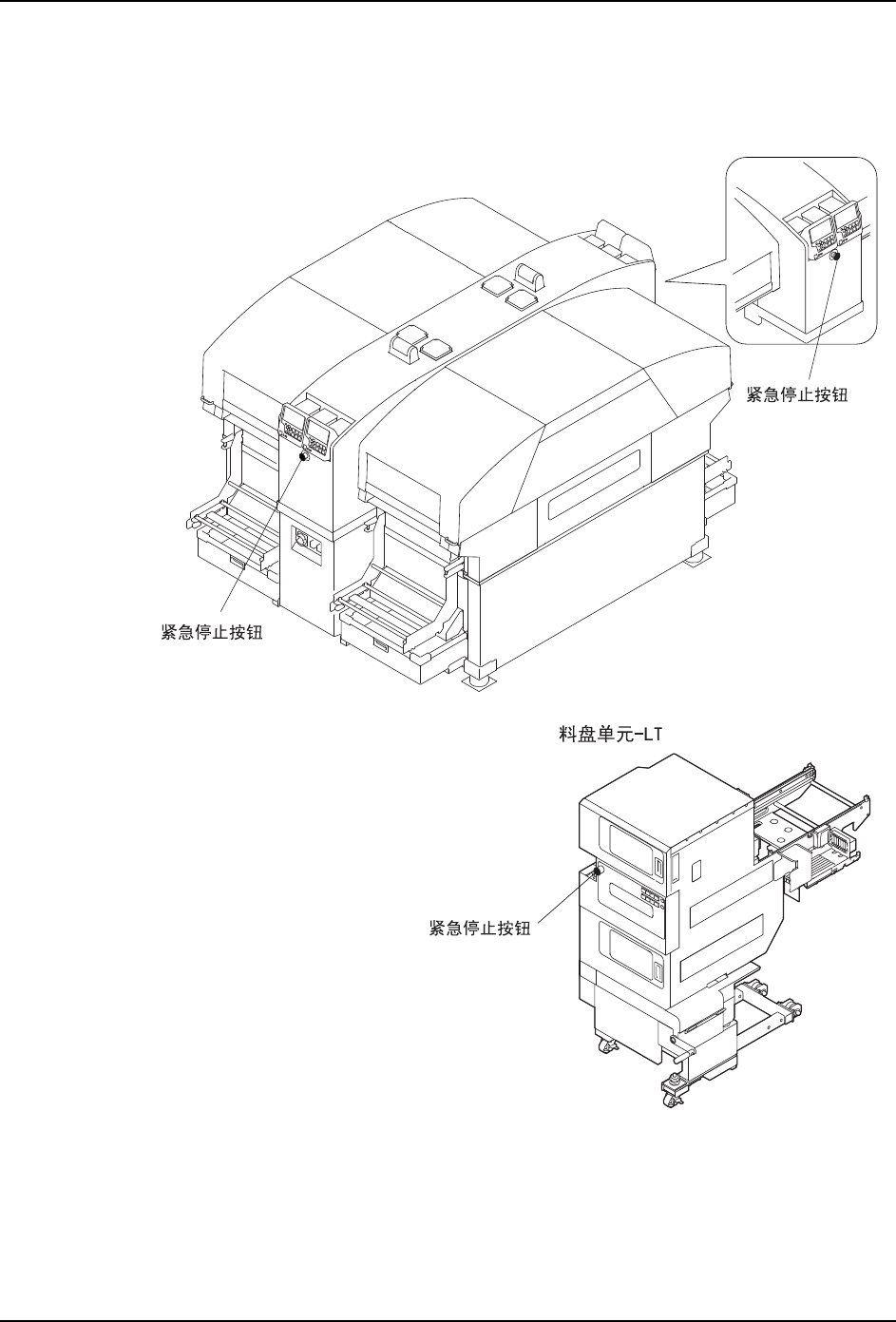 紧急停止按钮

紧急停止按钮

料盘单元-LT

紧急停止按钮