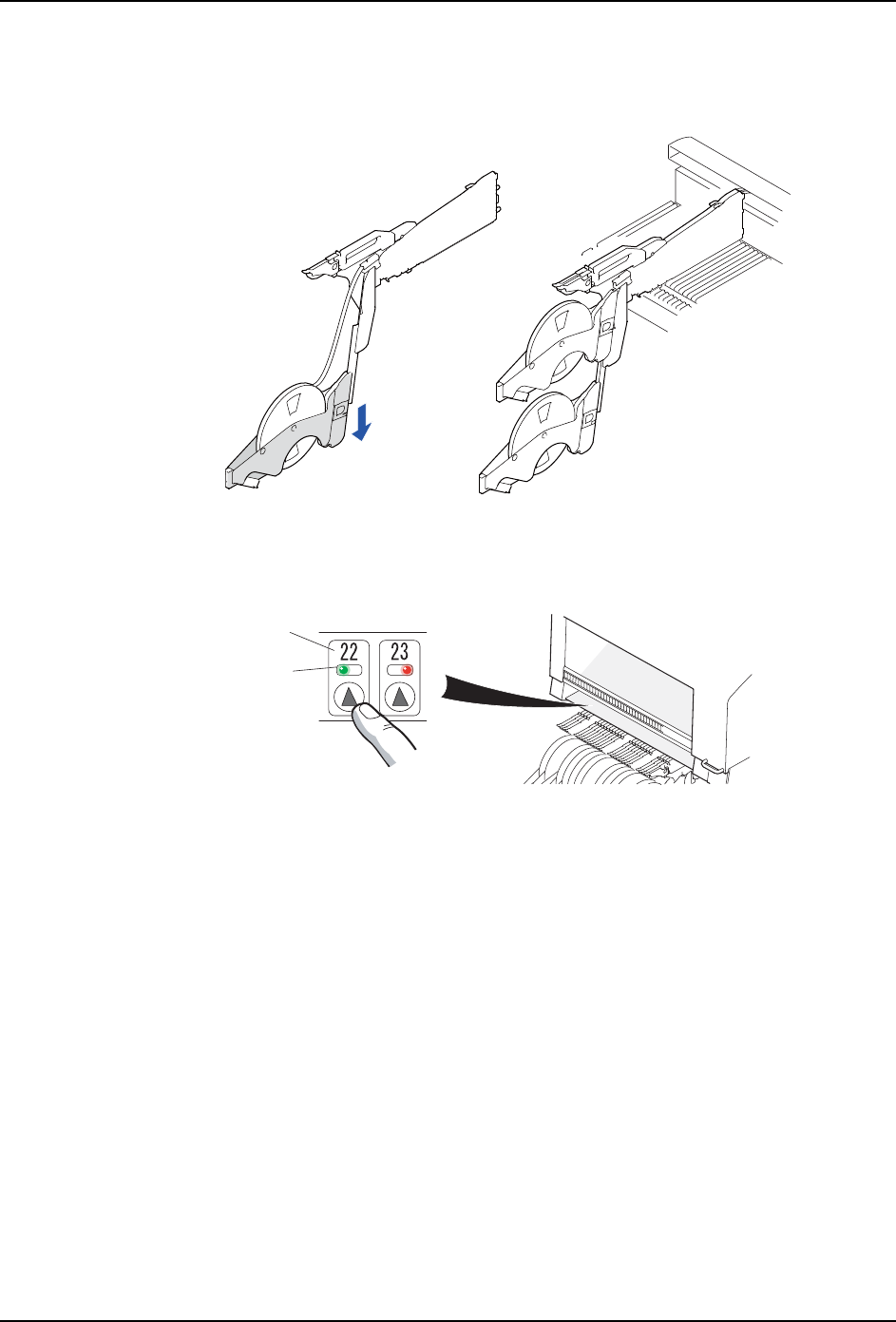 22

23