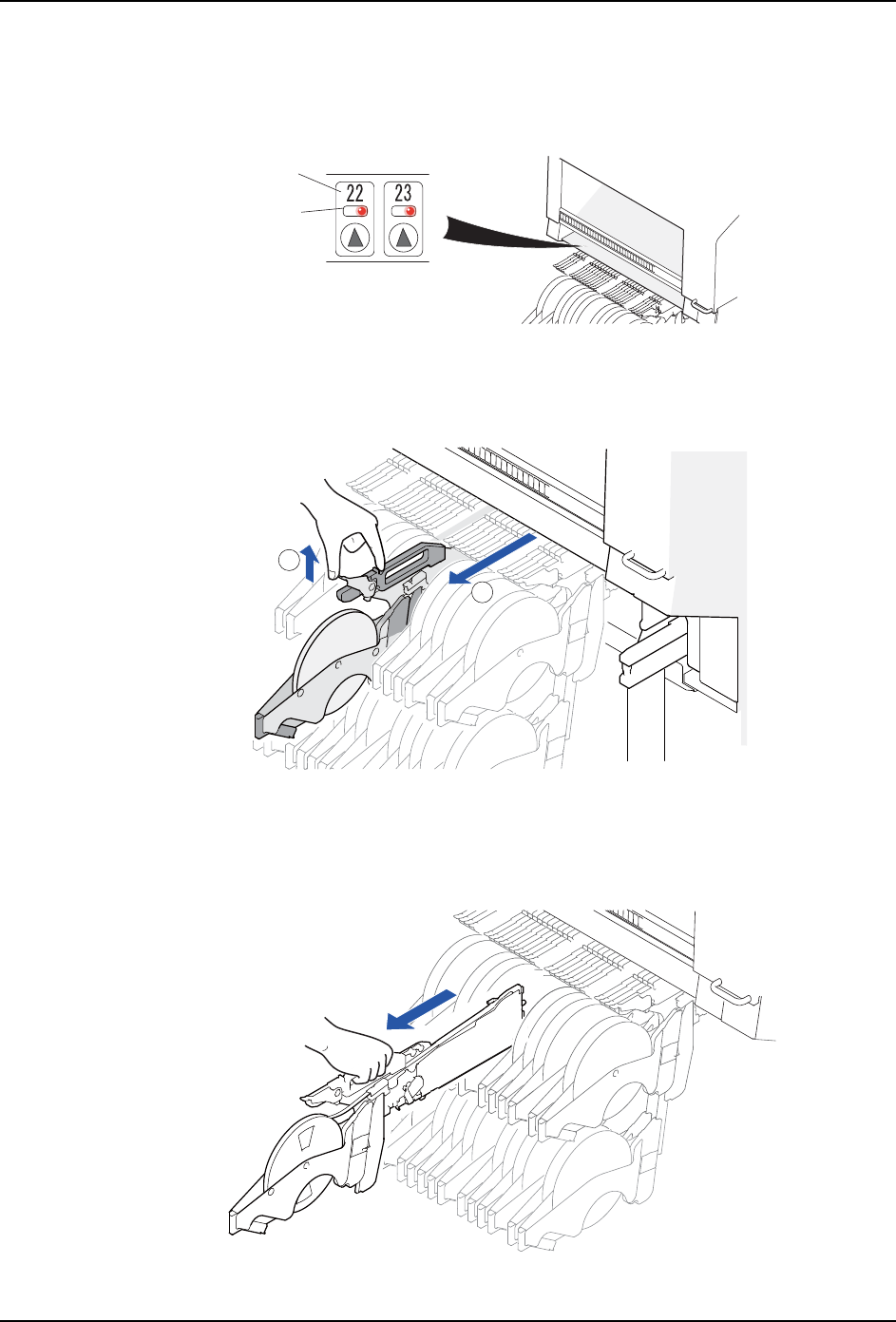 22

23