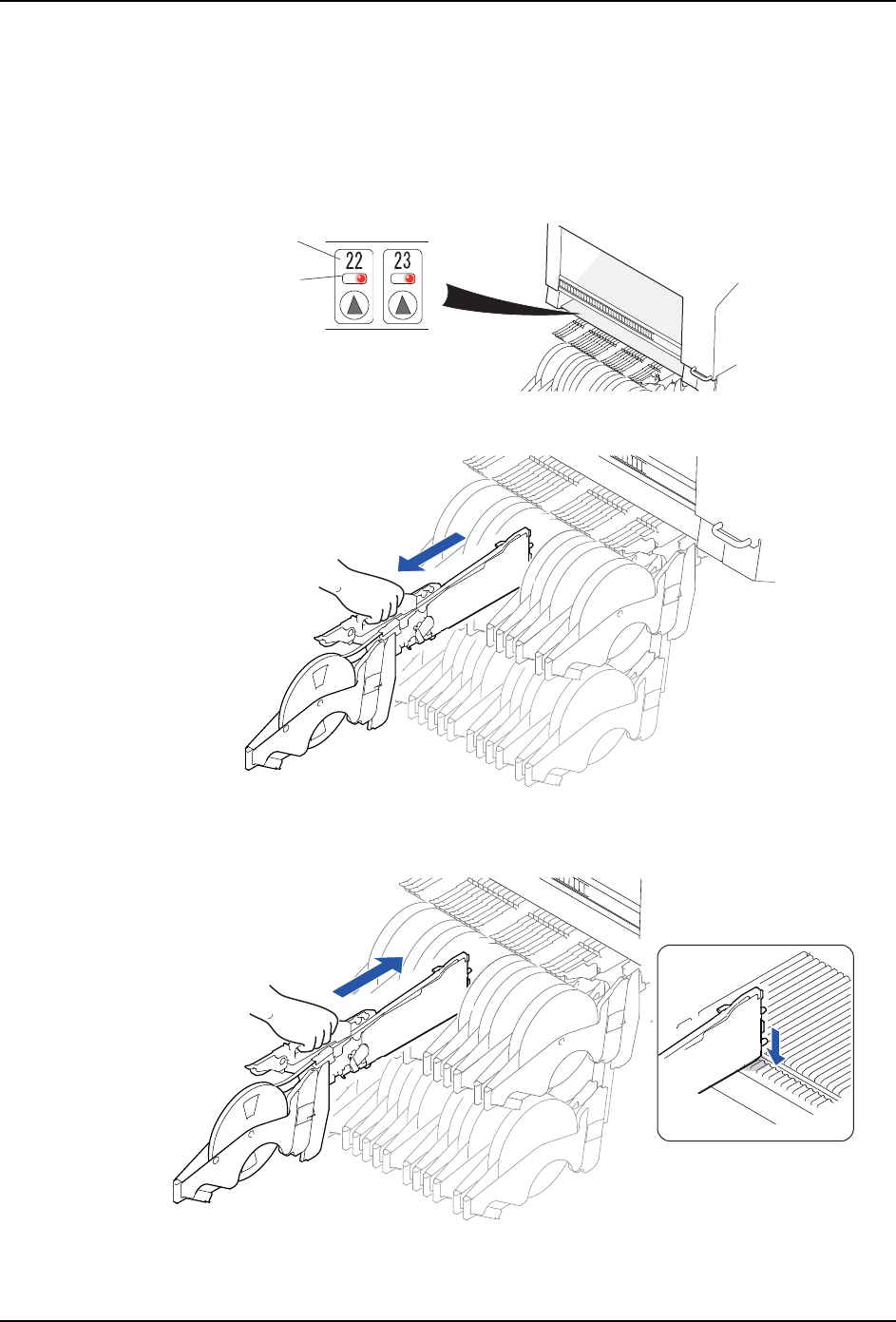 22

23