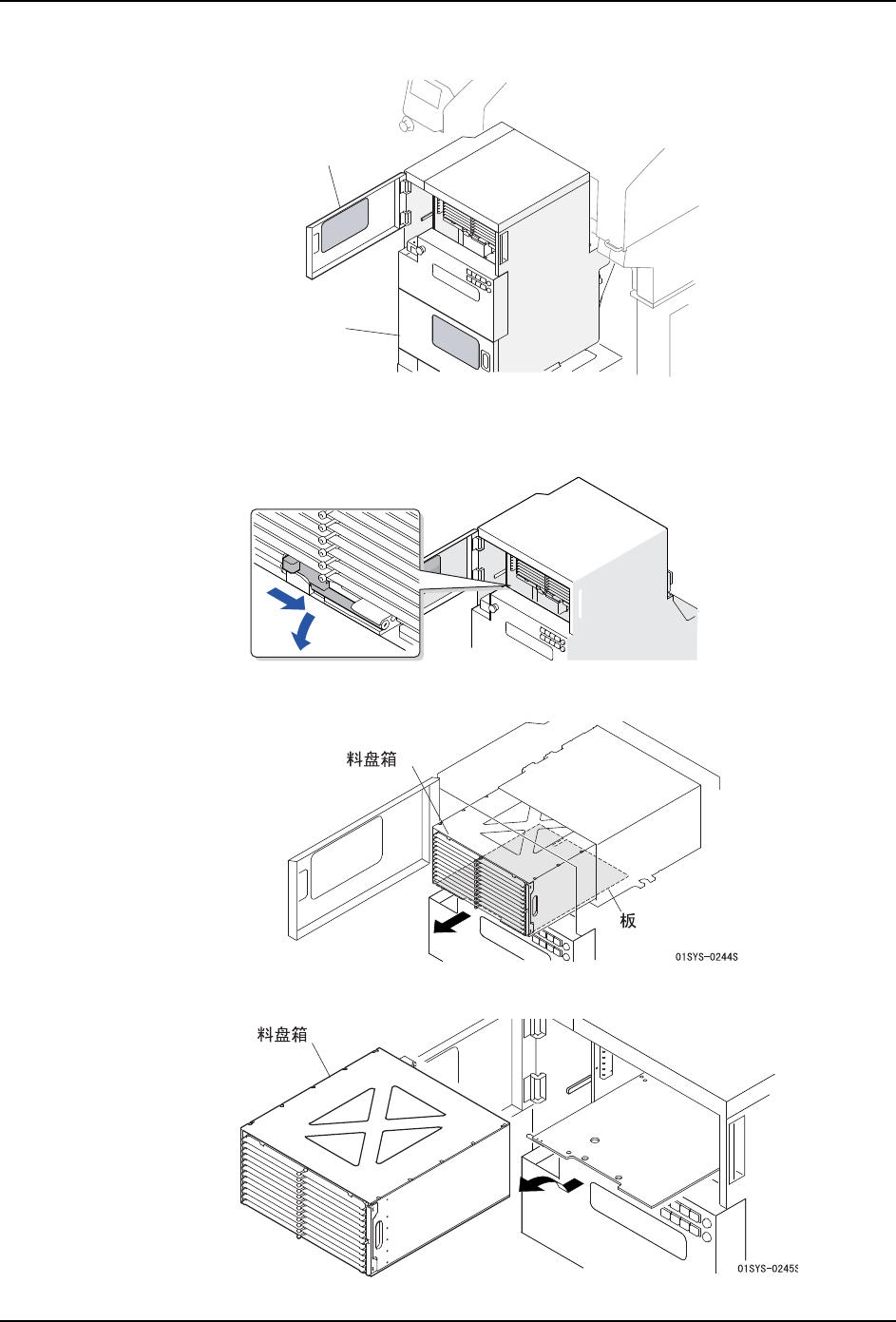 料盘箱

板

01SYS-0244S

料盘箱

01SYS-0245S