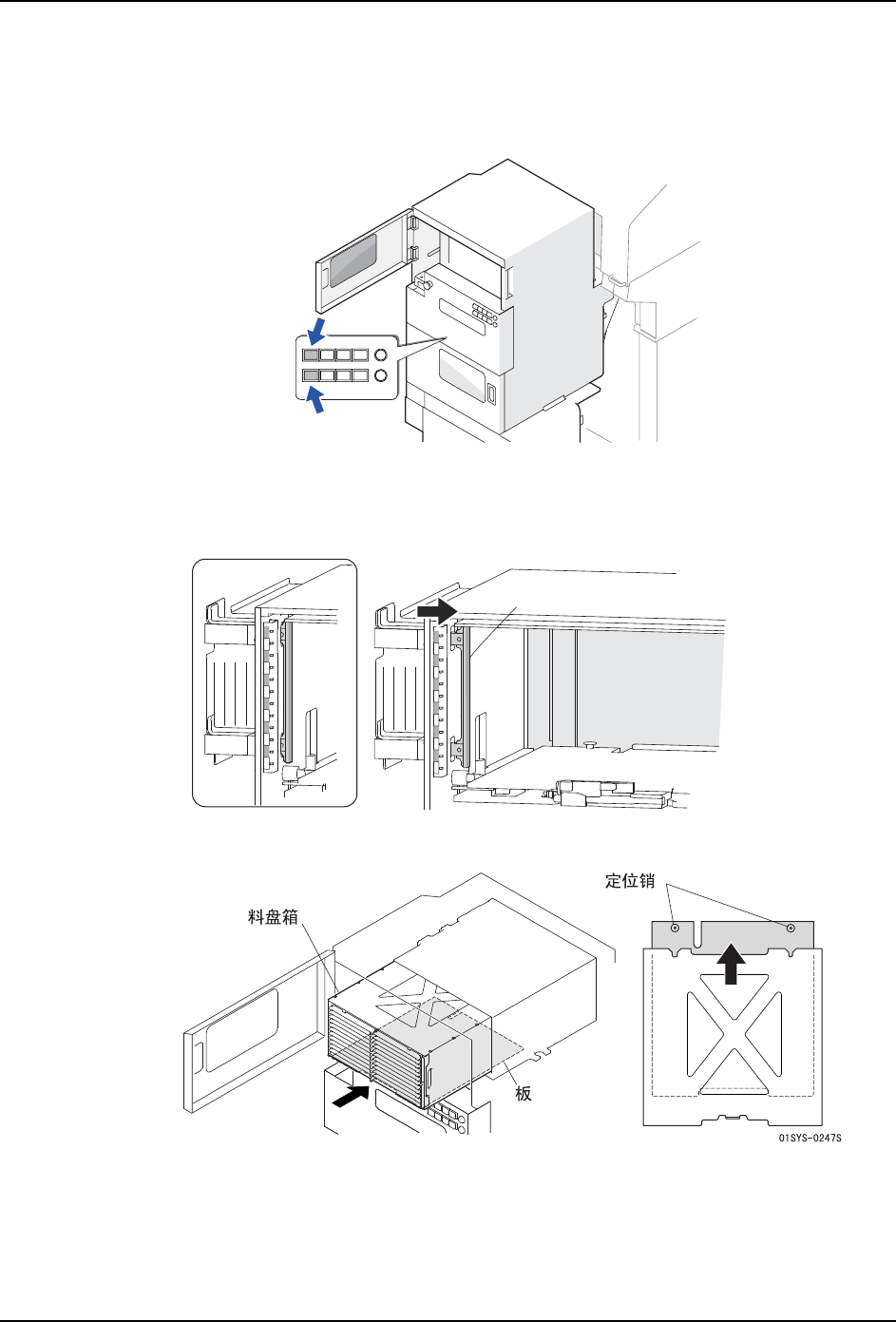 定位销
料盘箱
板
01SYS-0247S