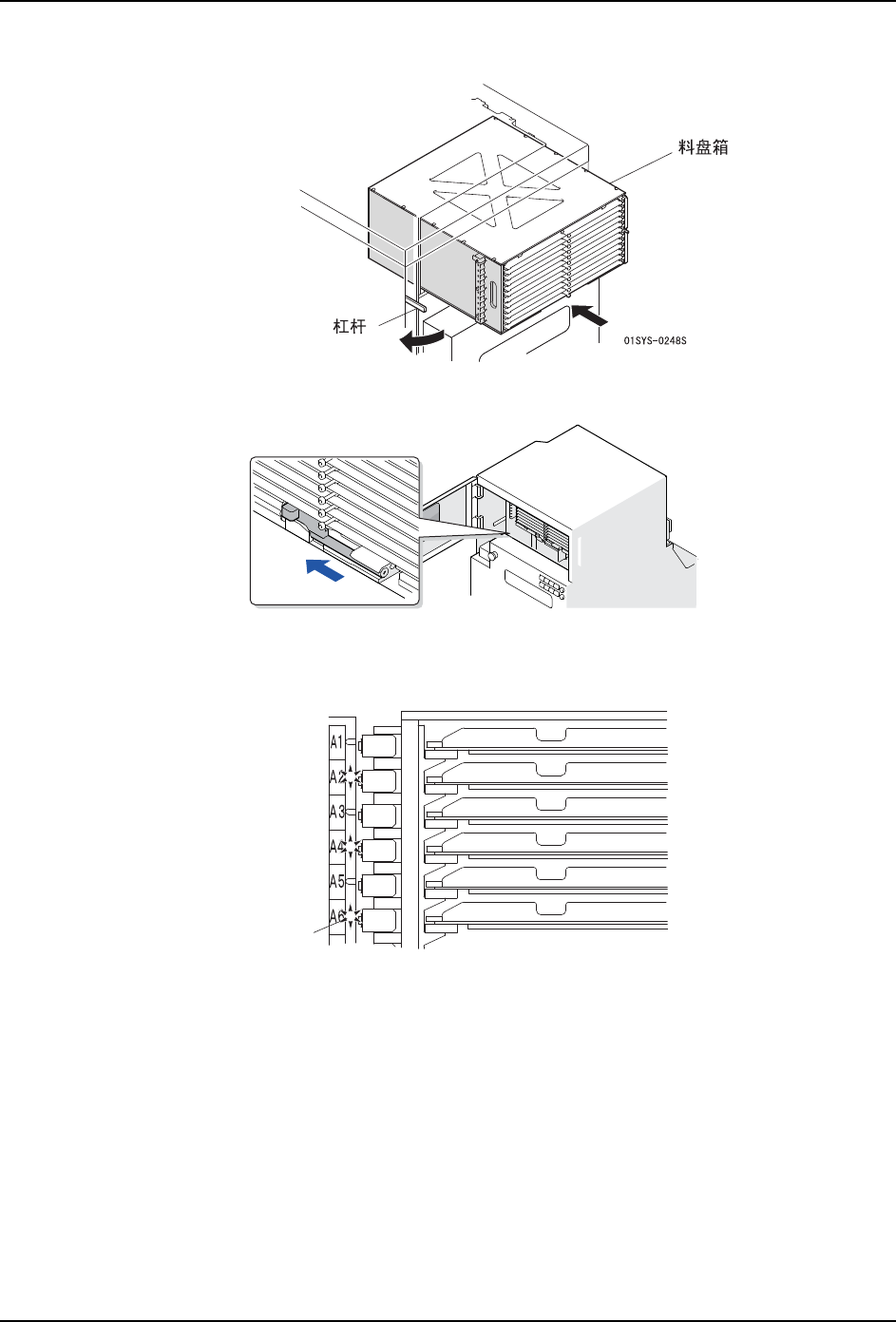 料盘箱

杠杆

01SYS-0248S

A1
A2
A3
A4
A5
A6