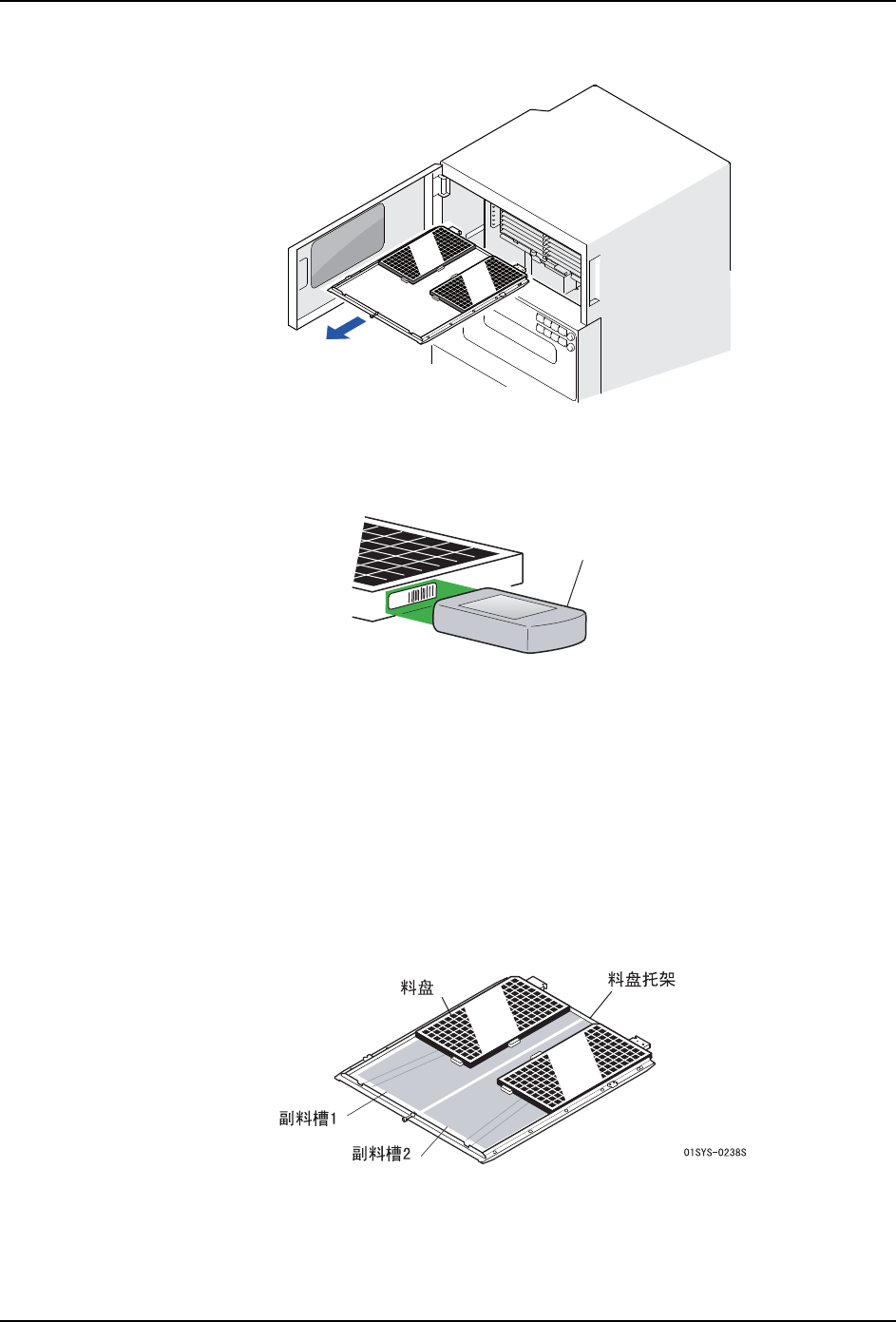 料盘

料盘托架

副料槽1

副料槽2

01SYS-0238S