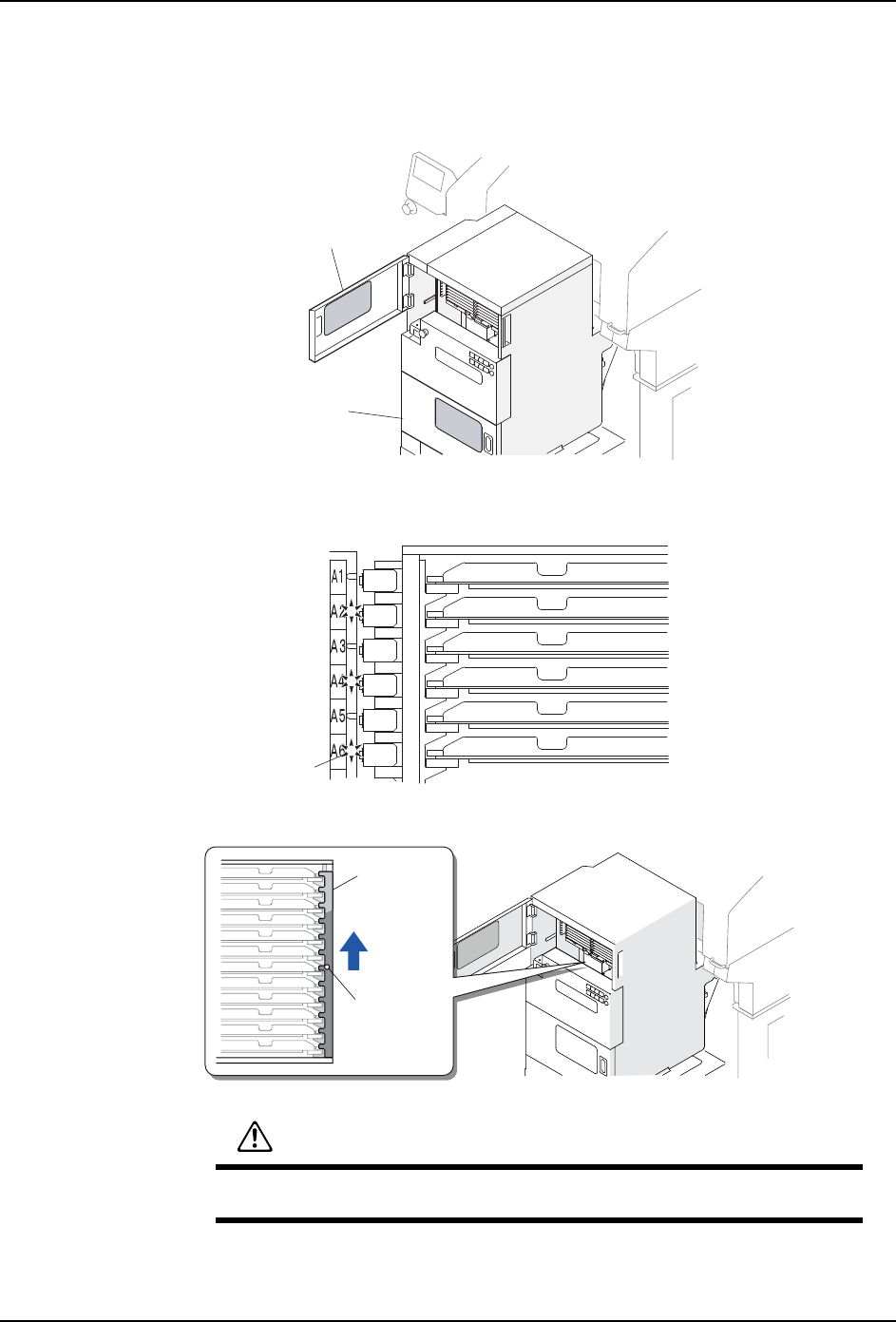 A1
A2
A3
A4
A5
A6