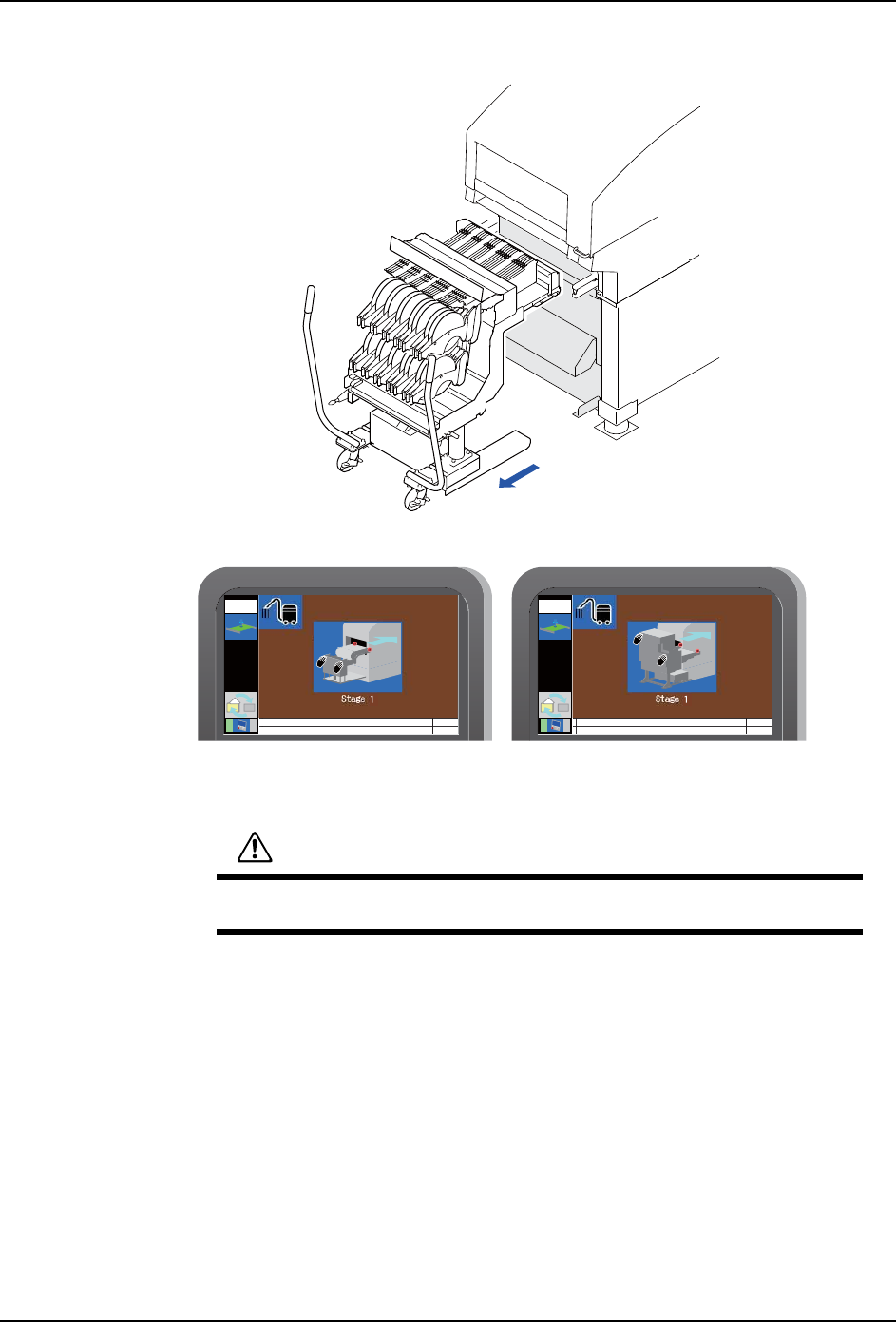 Stage 1

Stage 1