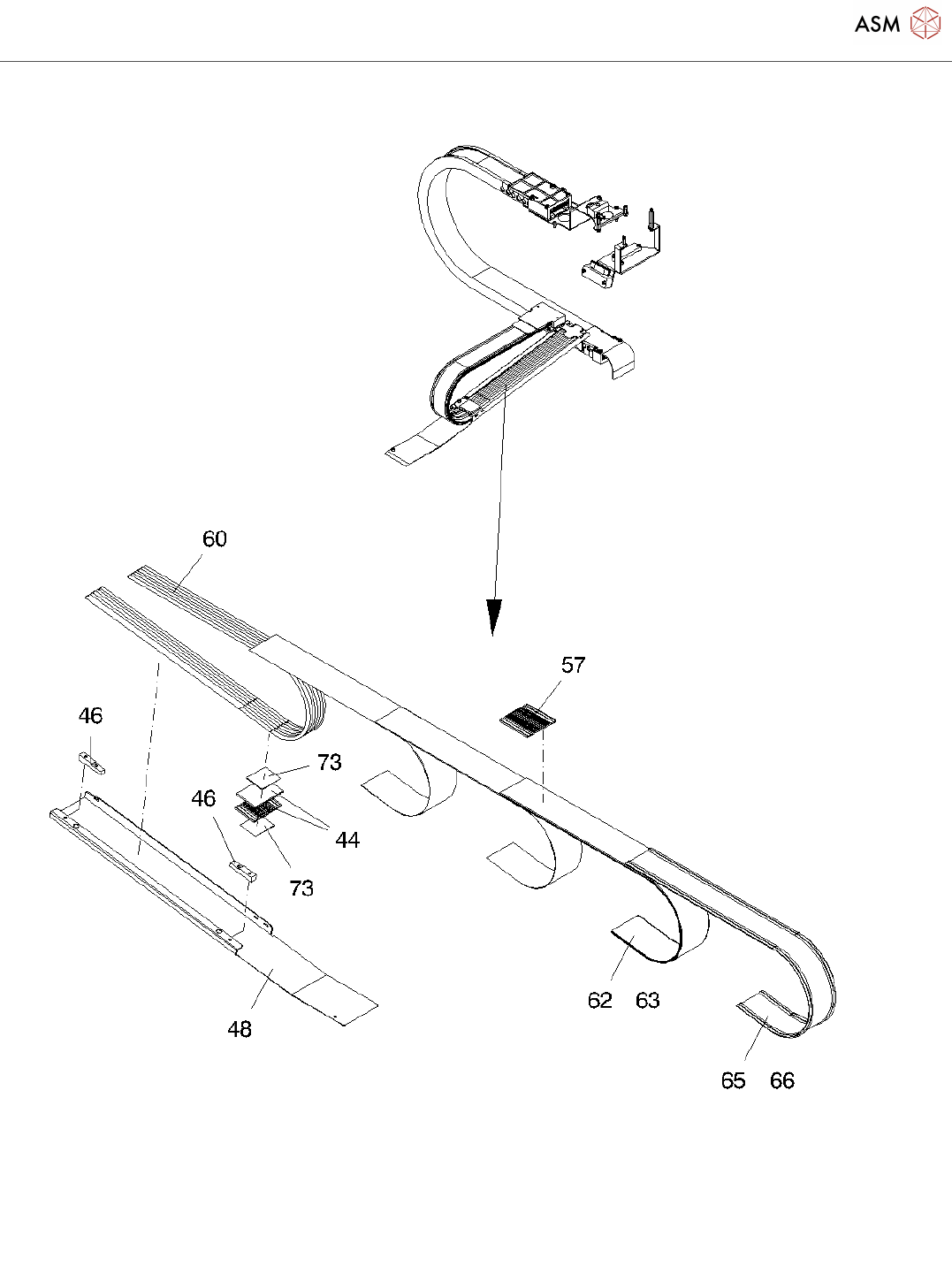 ASM

60

57

46

73

46

44

73

48

62 63

65 66