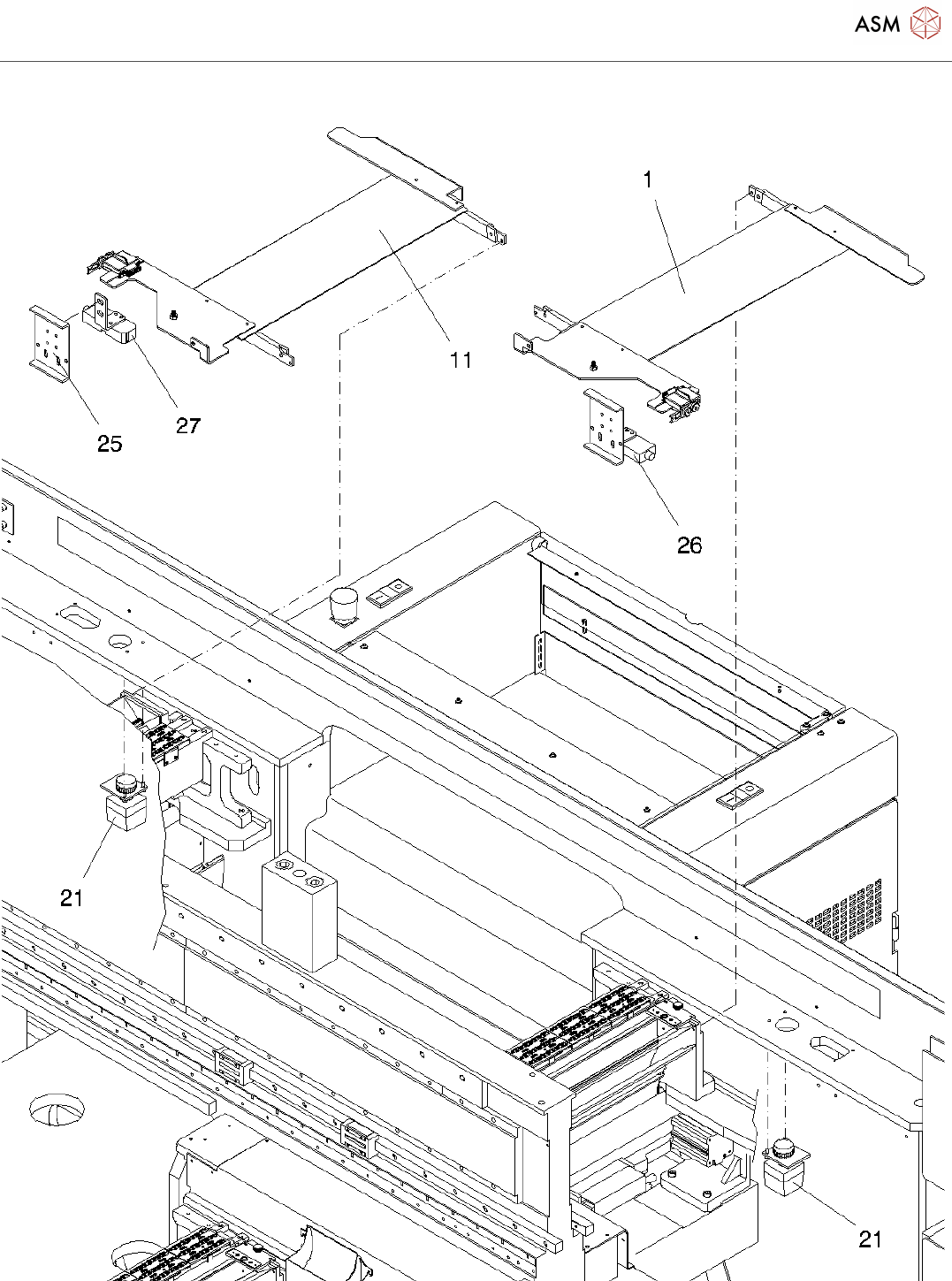 ASM

1

11

27

25

26

21

21