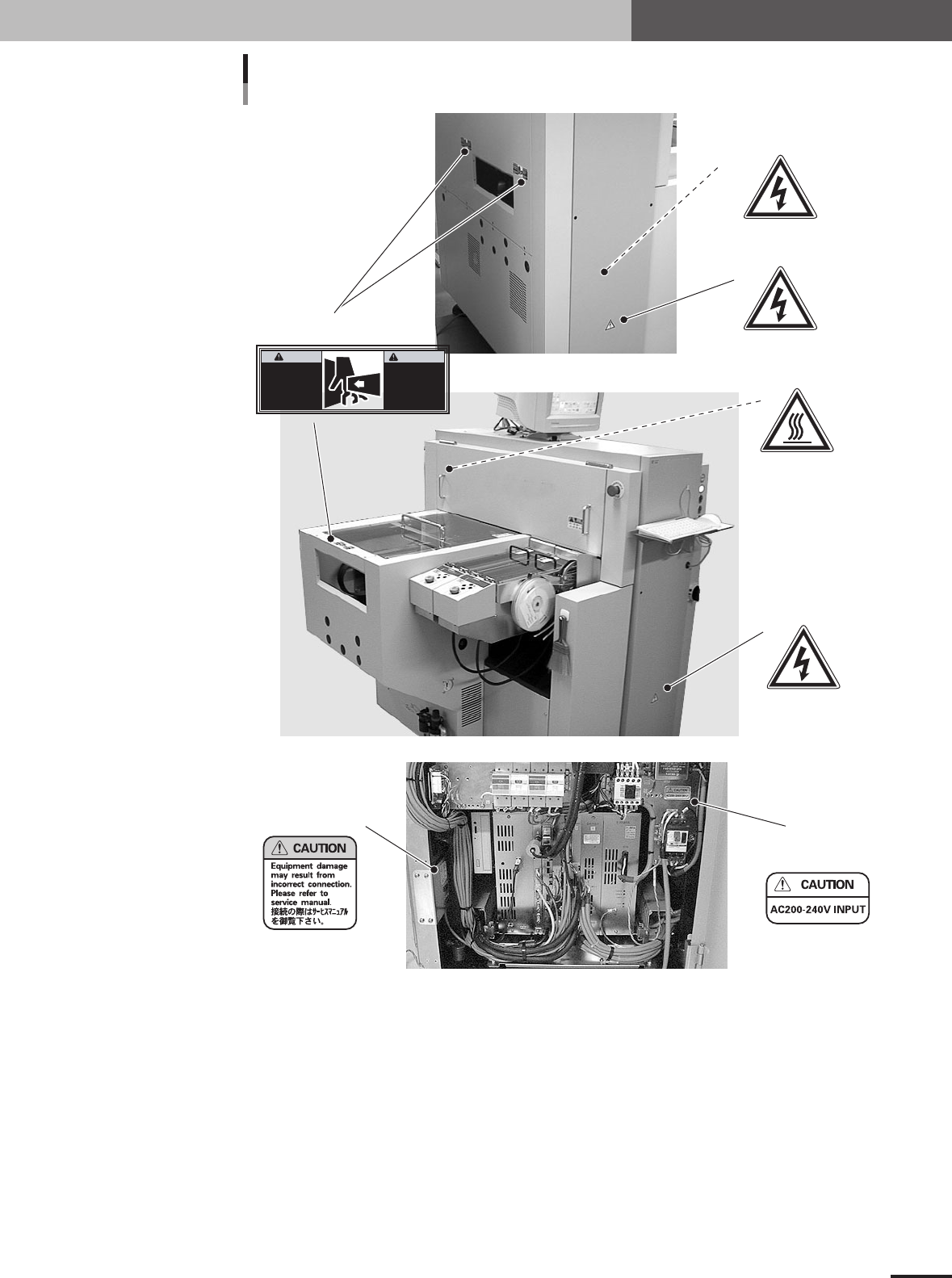 CAUTION

Equipment damage may result from incorrect connection. Please refer to service manual. 接続の際はサービスマニュアルを御覧下さい。

CAUTION

AC200-240V INPUT