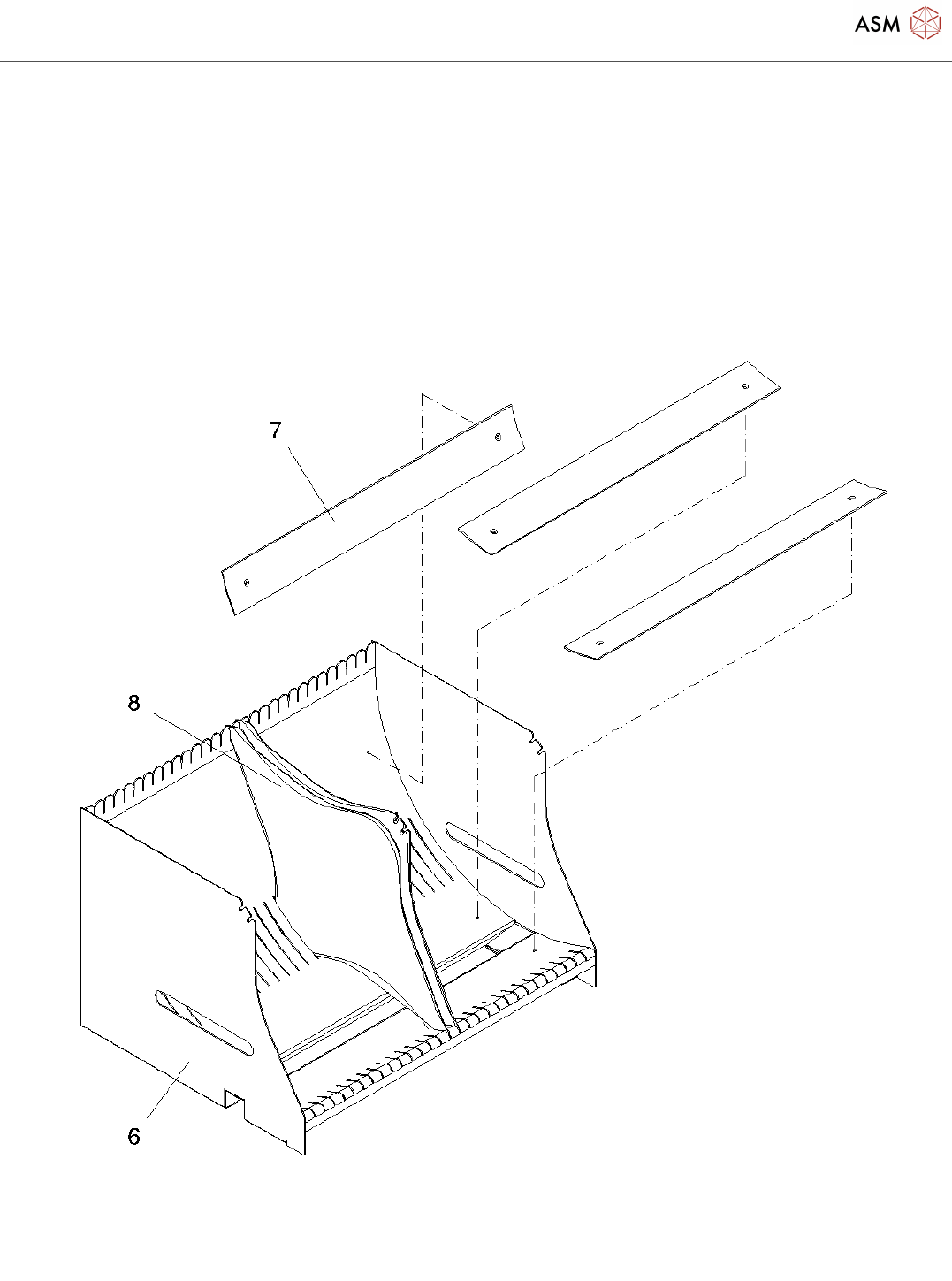 ASM

7

8

6