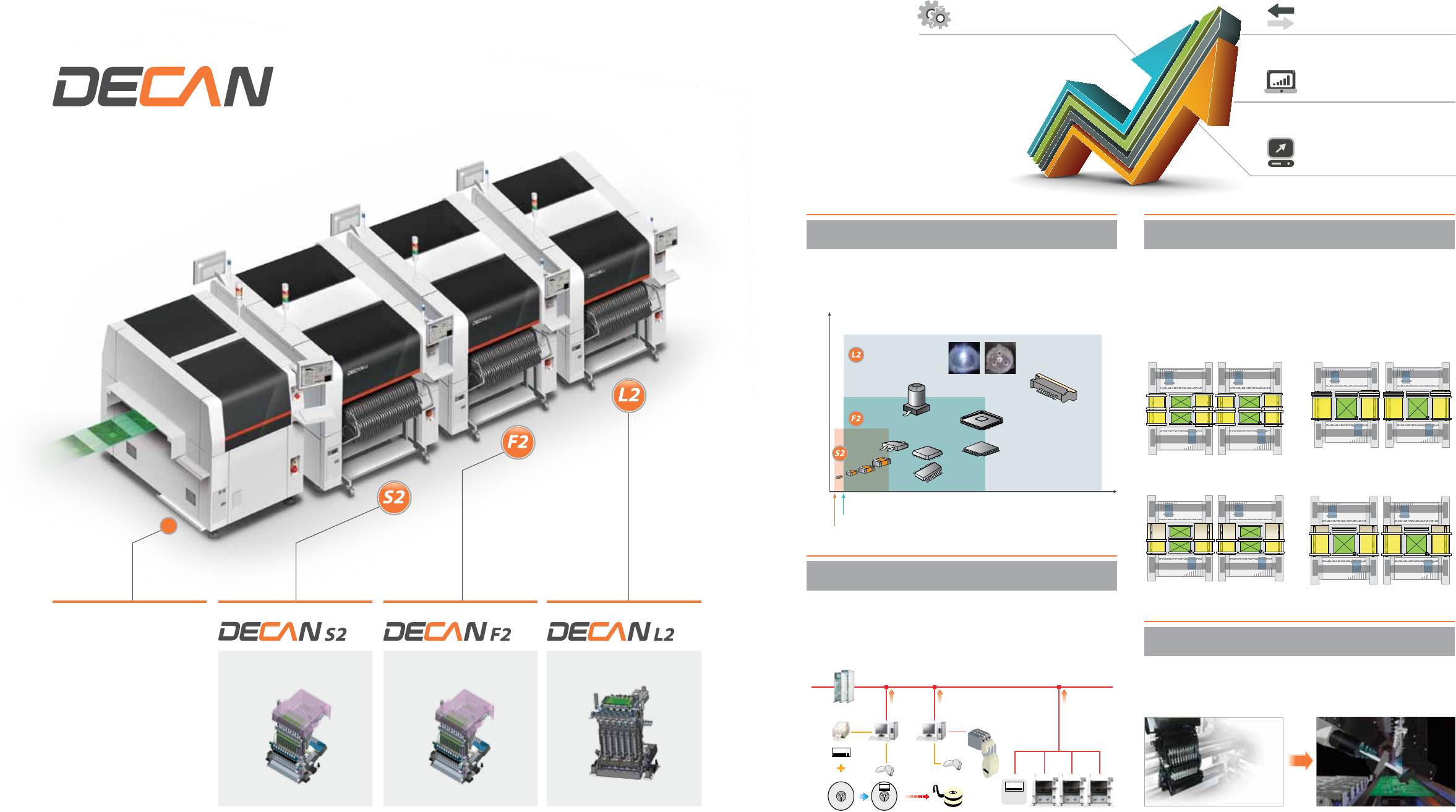 DECAN

L2

F2

S2

DECAN S2

DECAN F2

DECAN L2

L2

F2

S2